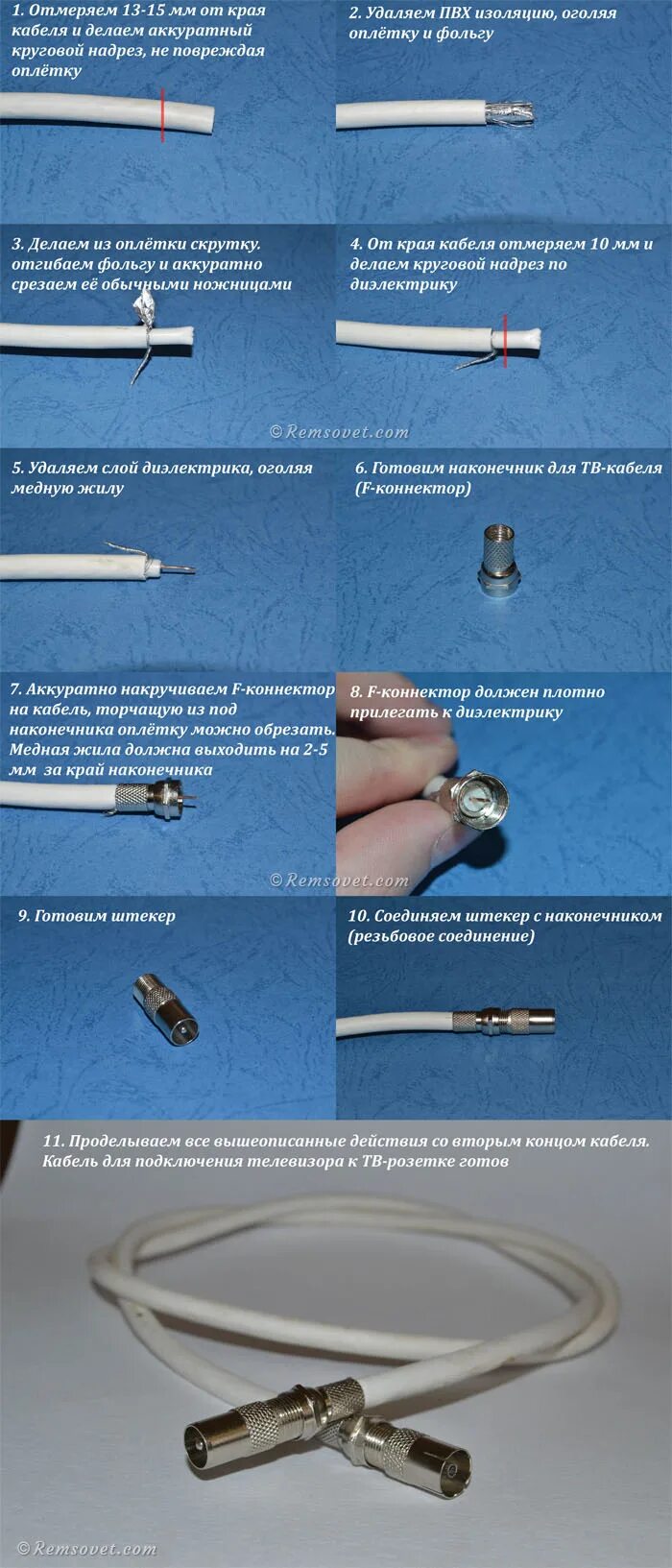 1. Отмеряем 13-15 мм от края кабеля и делаем аккуратный круговой надрез, не повреждая оплётку

2. Удаляем ПВХ изоляцию, оголяя оплётку и фольгу

3. Делаем из оплётки скрутку. отгибаем фольгу и аккуратно срезаем её обычными ножницами

4. От края кабеля отмеряем 10 мм и делаем круговой надрез по диэлектрику

© Remsovet.com

5. Удаляем слой диэлектрика, оголяя медную жилу

6. Готовим наконечник для ТВ-кабеля (F-коннектор)

7. Аккуратно накручиваем F-коннектор на кабель, торчащую из под наконечника оплётку можно обрезать. Медная жила должна выходить на 2-5 мм за край наконечника

8. F-коннектор должен плотно прилегать к диэлектрику

© Remsovet.com

9. Готовим штекер

10. Соединяем штекер с наконечником (резьбовое соединение)

11. Проделываем все вышеописанные действия со вторым концом кабеля. Кабель для подключения телевизора к ТВ-розетке готов

© Remsovet.com