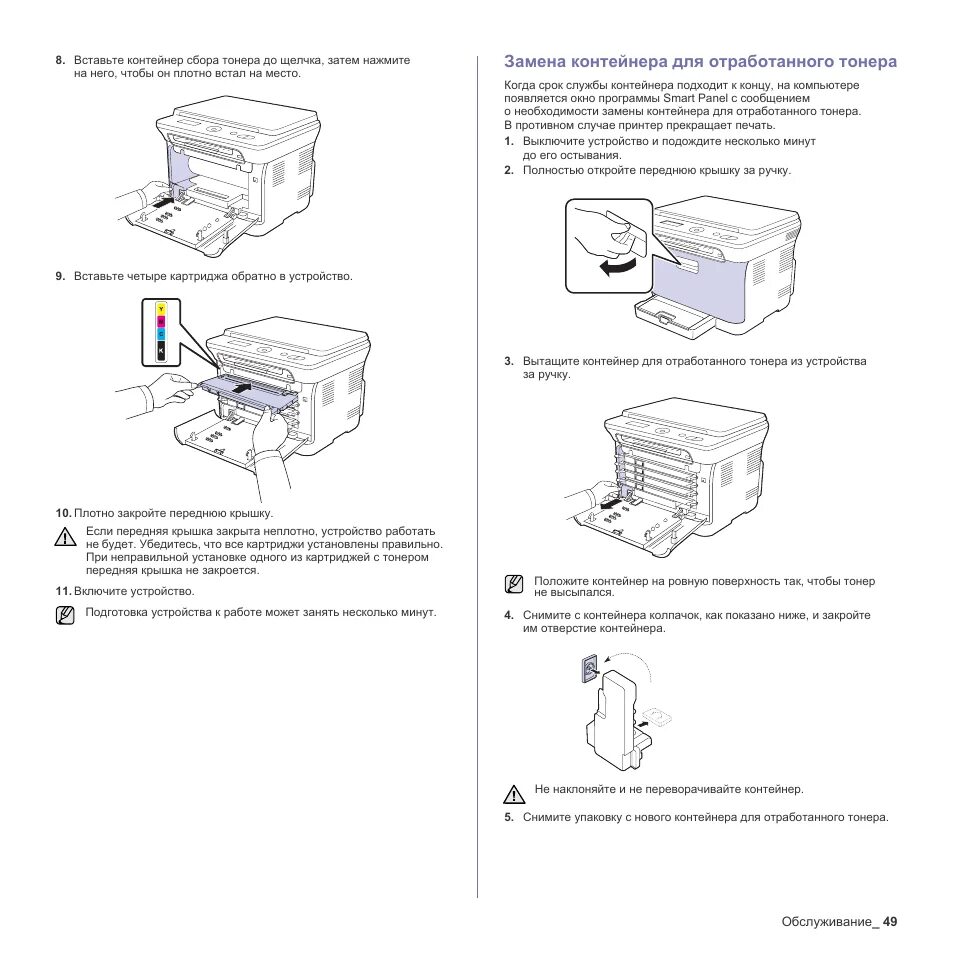 8. Вставьте контейнер сбора тонера до щелчка, затем нажмите на него, чтобы он плотно встал на место.

9. Вставьте четыре картриджа обратно в устройство.

Y
M
C
K

10. Плотно закройте переднюю крышку.

Если передняя крышка закрыта неплотно, устройство работать не будет. Убедитесь, что все картриджи установлены правильно. При неправильной установке одного из картриджей с тонером передняя крышка не закроется.

11. Включите устройство.

Подготовка устройства к работе может занять несколько минут.

Замена контейнера для отработанного тонера

Когда срок службы контейнера подходит к концу, на компьютере появляется окно программы Smart Panel с сообщением о необходимости замены контейнера для отработанного тонера. В противном случае принтер прекращает печать.

1. Выключите устройство и подождите несколько минут до его остывания.
2. Полностью откройте переднюю крышку за ручку.

3. Вытащите контейнер для отработанного тонера из устройства за ручку.

Положите контейнер на ровную поверхность так, чтобы тонер не высыпался.

4. Снимите с контейнера колпачок, как показано ниже, и закройте им отверстие контейнера.

Не наклоняйте и не переворачивайте контейнер.

5. Снимите упаковку с нового контейнера для отработанного тонера.

Обслуживание_ 49