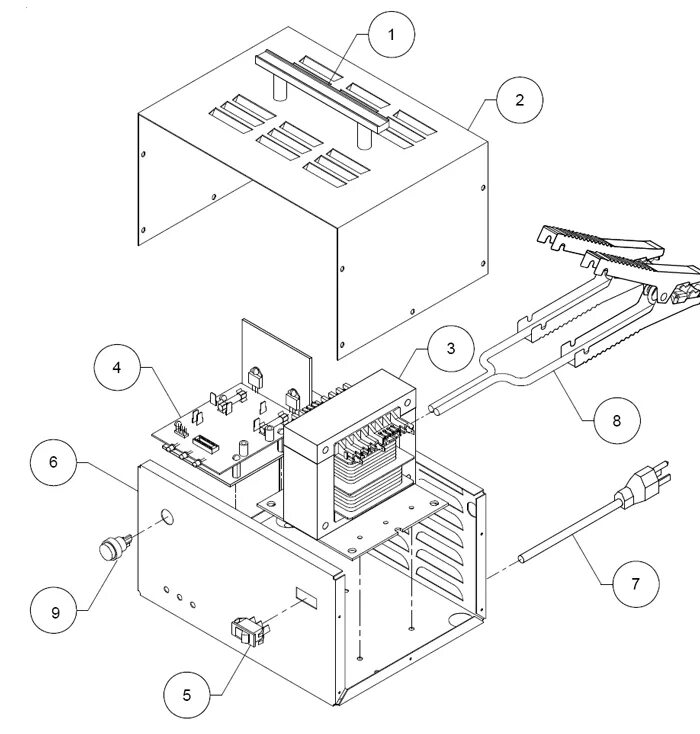 1
2
3
4
8
6
7
9
5