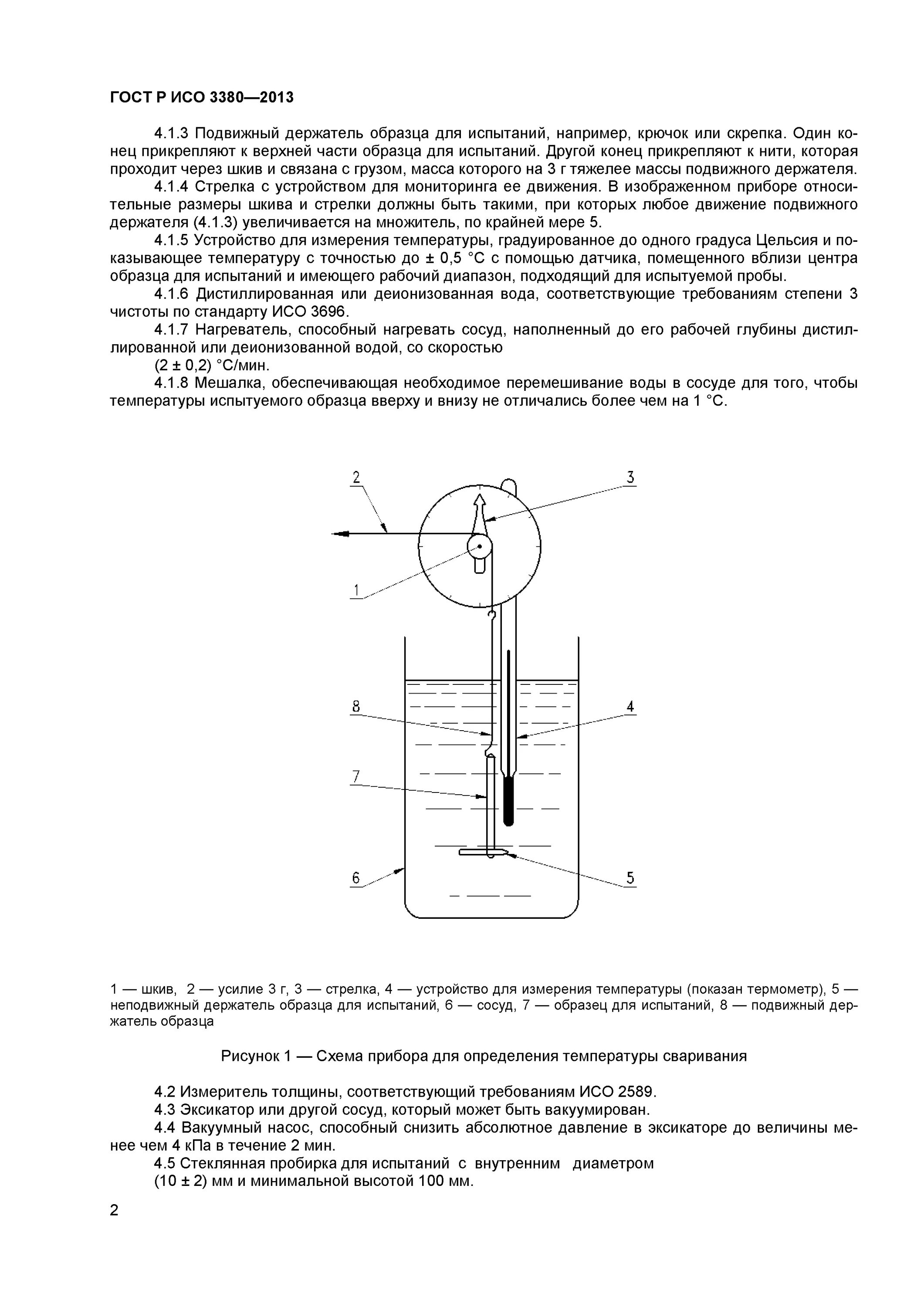 ГОСТ Р ИСО 3380—2013

4.1.3 Подвижный держатель образца для испытаний, например, крючок или скрепка. Один конец прикрепляют к верхней части образца для испытаний. Другой конец прикрепляют к нити, которая проходит через шкив и связана с грузом, масса которого на 3 г тяжелее массы подвижного держателя.

4.1.4 Стрелка с устройством для мониторинга ее движения. В изображенном приборе относительные размеры шкива и стрелки должны быть такими, при которых любое движение подвижного держателя (4.1.3) увеличивается на множитель, по крайней мере 5.

4.1.5 Устройство для измерения температуры, градуированное до одного градуса Цельсия и показывающее температуру с точностью до ± 0,5 °С с помощью датчика, помещенного вблизи центра образца для испытаний и имеющего рабочий диапазон, подходящий для испытуемой пробы.

4.1.6 Дистиллированная или деионизованная вода, соответствующие требованиям степени 3 чистоты по стандарту ИСО 3696.

4.1.7 Нагреватель, способный нагревать сосуд, наполненный до его рабочей глубины дистиллированной или деионизованной водой, со скоростью

(2 ± 0,2) °С/мин.

4.1.8 Мешалка, обеспечивающая необходимое перемешивание воды в сосуде для того, чтобы температуры испытуемого образца вверху и внизу не отличались более чем на 1 °С.

2
3
1
8
4
7
6
5

1 — шкив, 2 — усилие 3 г, 3 — стрелка, 4 — устройство для измерения температуры (показан термометр), 5 — неподвижный держатель образца для испытаний, 6 — сосуд, 7 — образец для испытаний, 8 — подвижный держатель образца

Рисунок 1 — Схема прибора для определения температуры сваривания

4.2 Измеритель толщины, соответствующий требованиям ИСО 2589.

4.3 Эксикатор или другой сосуд, который может быть вакуумирован.

4.4 Вакуумный насос, способный снизить абсолютное давление в эксикаторе до величины менее чем 4 кПа в течение 2 мин.

4.5 Стеклянная пробирка для испытаний с внутренним диаметром

(10 ± 2) мм и минимальной высотой 100 мм.

2