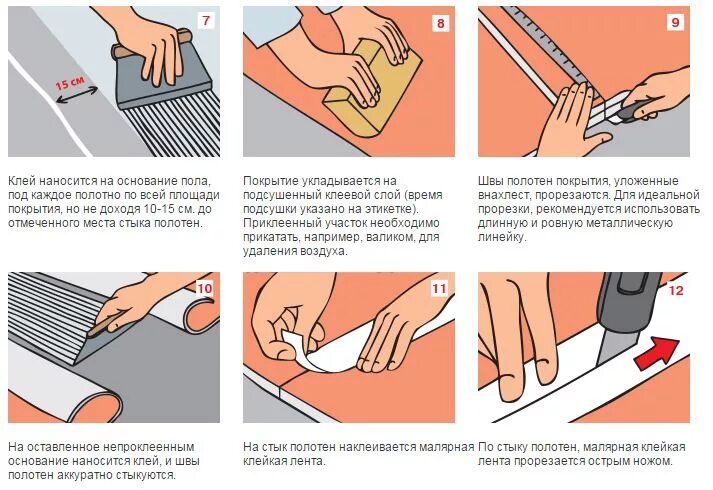 7

15 см

Клей наносится на основание пола, под каждое полотно по всей площади покрытия, но не доходя 10-15 см. до отмеченного места стыка полотен.

8

Покрытие укладывается на подсушенный клеевой слой (время подсушки указано на этикетке). Приклеенный участок необходимо прикатать, например, валиком, для удаления воздуха.

9

Швы полотен покрытия, уложенные внахлест, прорезаются. Для идеальной прорезки, рекомендуется использовать длинную и ровную металлическую линейку.

10

На оставленное непроклеенным основание наносится клей, и швы полотен аккуратно стыкуются.

11

На стык полотен наклеивается малярная клейкая лента.

12

По стыку полотен, малярная клейкая лента прорезается острым ножом.