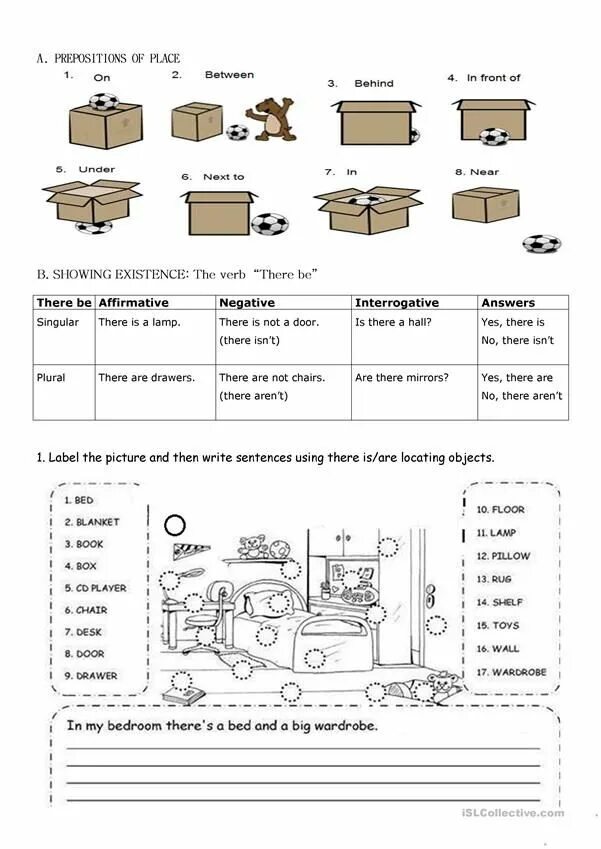 A. PREPOSITIONS OF PLACE

1. On
2. Between
3. Behind
4. In front of
5. Under
6. Next to
7. In
8. Near

B. SHOWING EXISTENCE: The verb "There be"

| There be | Affirmative | Negative | Interrogative | Answers |
|---|---|---|---|---|
| Singular | There is a lamp. | There is not a door. (there isn't) | Is there a hall? | Yes, there is No, there isn't |
| Plural | There are drawers. | There are not chairs. (there aren't) | Are there mirrors? | Yes, there are No, there aren't |

1. Label the picture and then write sentences using there is/are locating objects.

1. BED
2. BLANKET
3. BOOK
4. BOX
5. CD PLAYER
6. CHAIR
7. DESK
8. DOOR
9. DRAWER

10. FLOOR
11. LAMP
12. PILLOW
13. RUG
14. SHELF
15. TOYS
16. WALL
17. WARDROBE

In my bedroom there's a bed and a big wardrobe.

iSLCollective.com