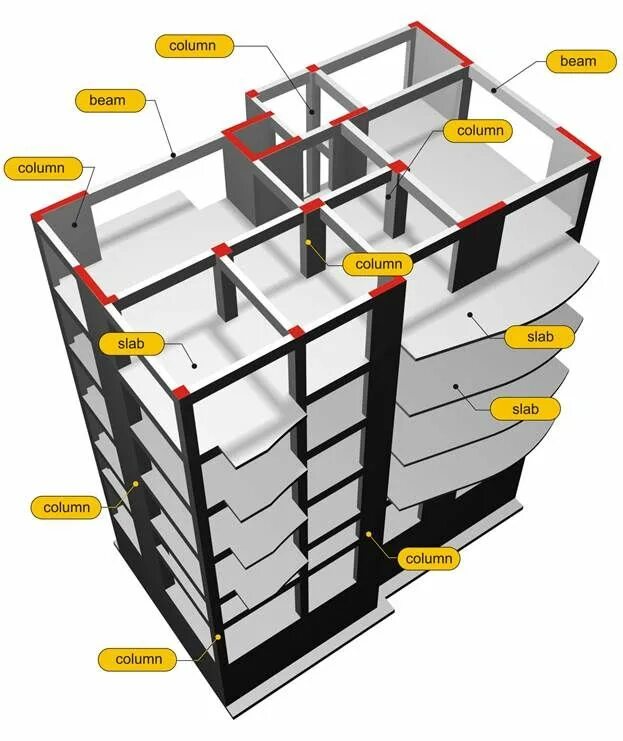 column
beam
beam
column
column
column
slab
slab
slab
column
column
column