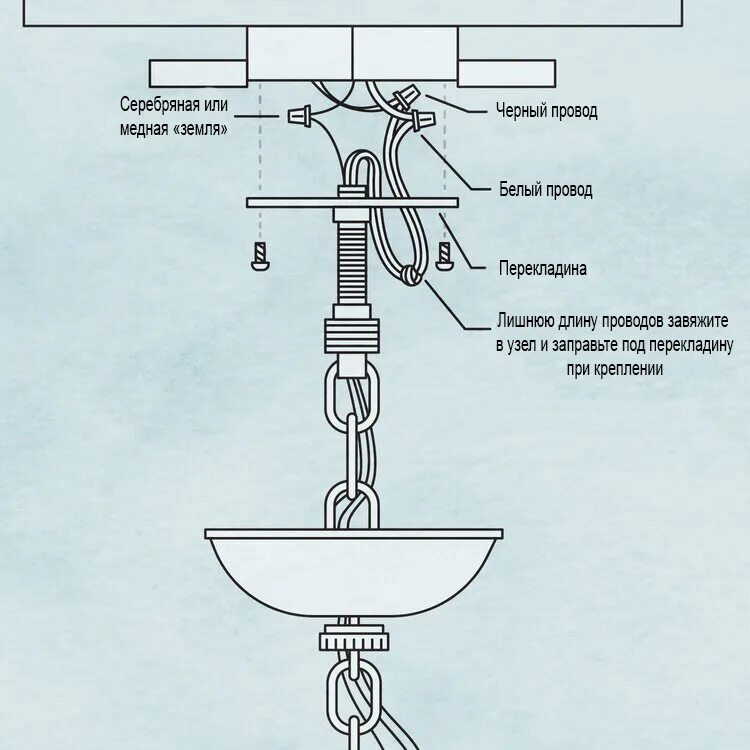 Серебряная или медная «земля»

Черный провод

Белый провод

Перекладина

Лишнюю длину проводов завяжите в узел и заправьте под перекладину при креплении