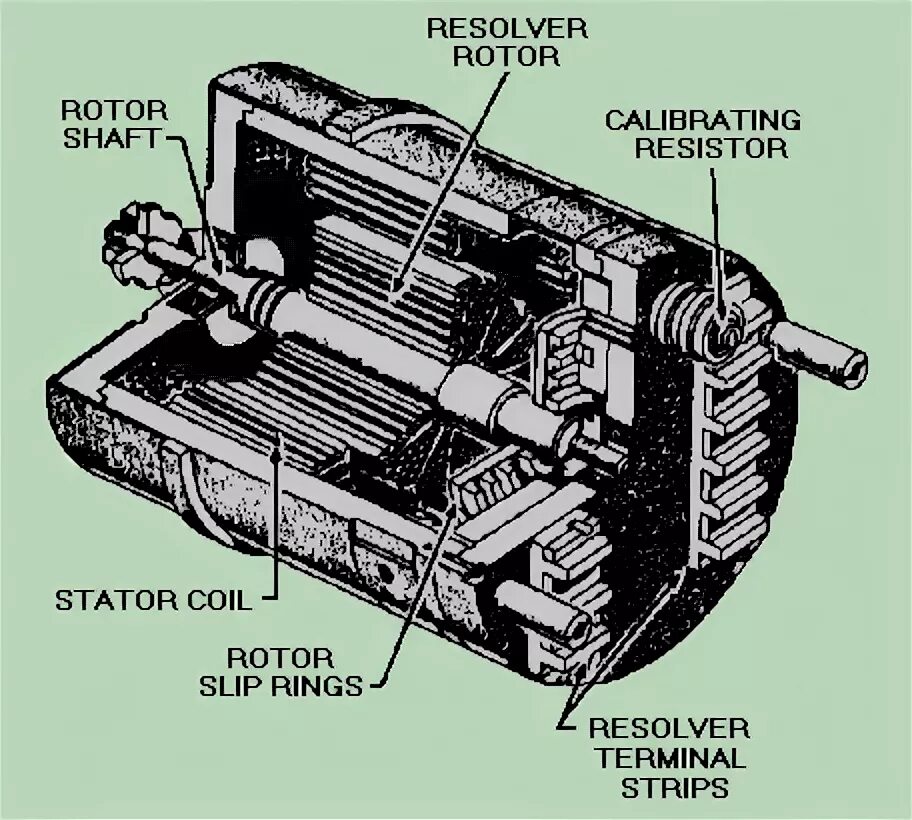 RESOLVER ROTOR

ROTOR SHAFT

CALIBRATING RESISTOR

STATOR COIL

ROTOR SLIP RINGS

RESOLVER TERMINAL STRIPS