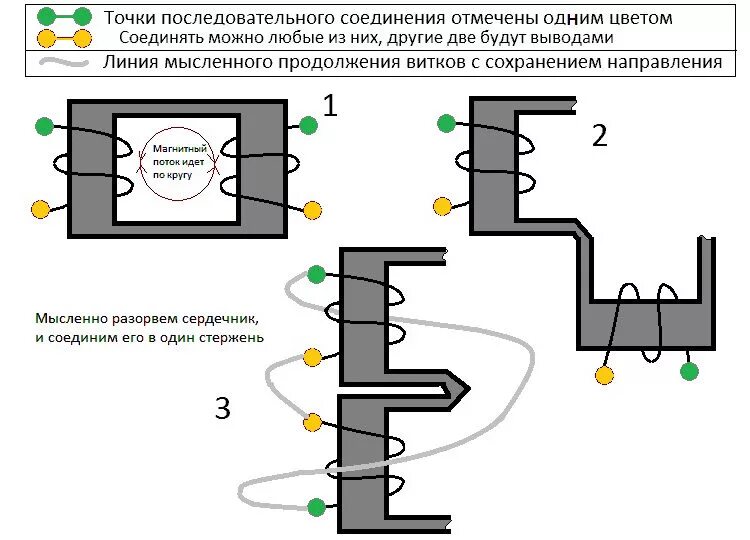 Точки последовательного соединения отмечены одним цветом
Соединять можно любые из них, другие две будут выводами

Линия мысленного продолжения витков с сохранением направления

1

Магнитный поток идет по кругу

2

Мысленно разорвем сердечник, и соединим его в один стержень

3