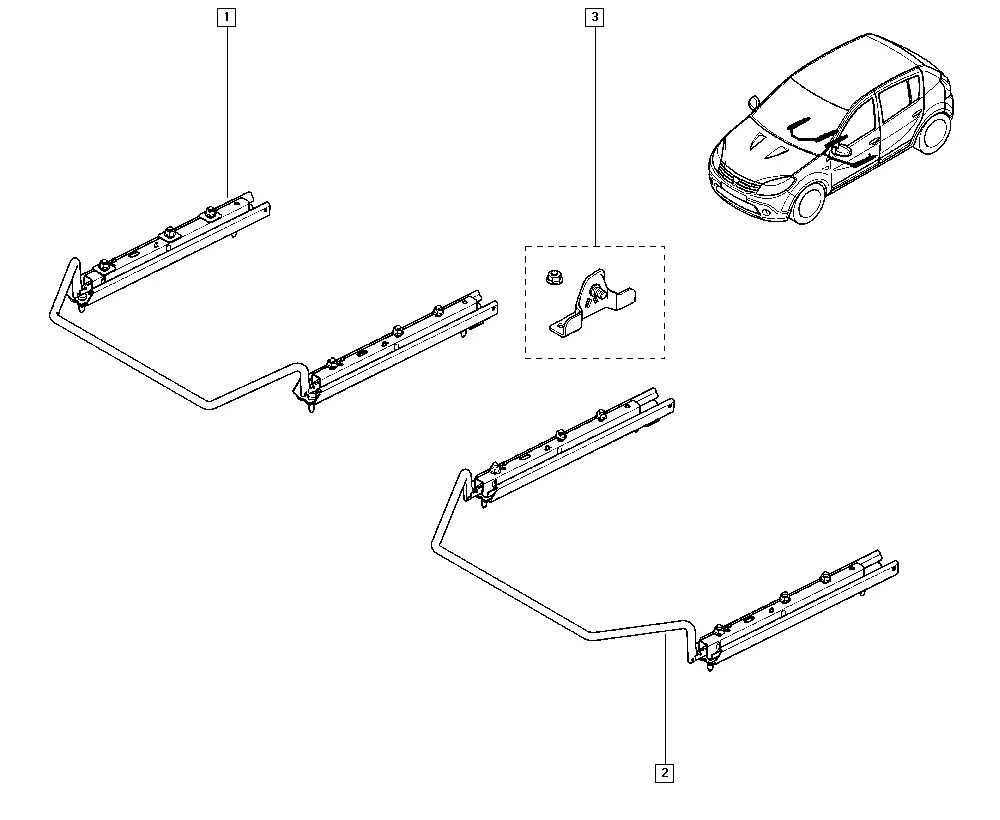 1

3

2