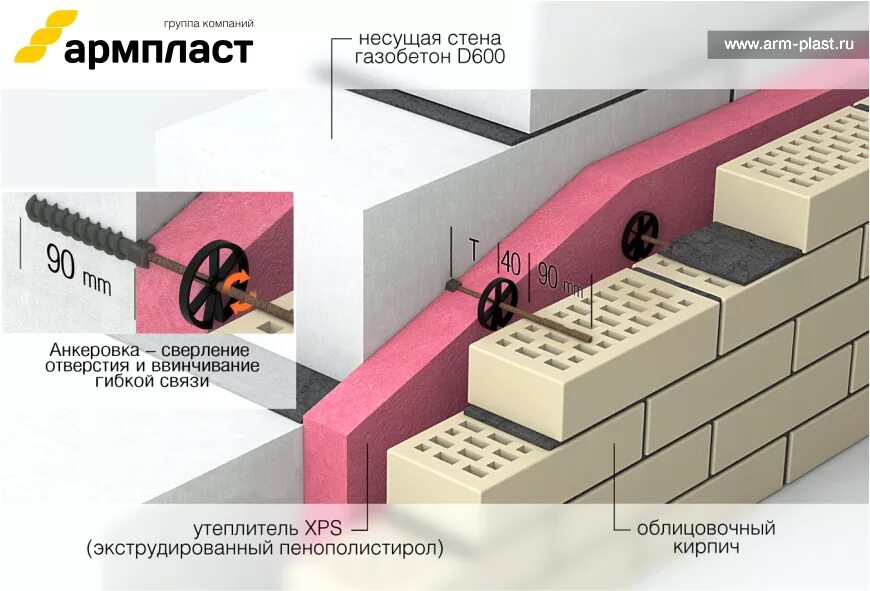 группа компаний
армпласт

несущая стена
газобетон D600

www.arm-plast.ru

90 mm

Анкеровка – сверление отверстия и ввинчивание гибкой связи

T
40
90 mm

утеплитель XPS
(экструдированный пенополистирол)

облицовочный кирпич