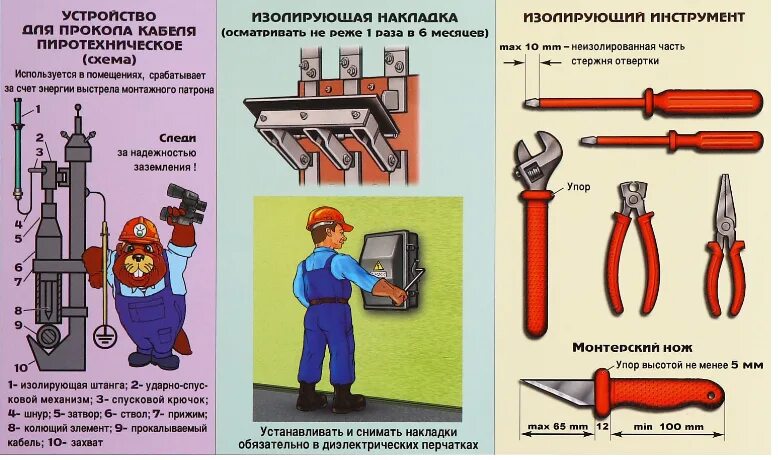 УСТРОЙСТВО ДЛЯ ПРОКОЛА КАБЕЛЯ ПИРОТЕХНИЧЕСКОЕ (схема)

Используется в помещениях, срабатывает за счет энергии выстрела монтажного патрона

1
2
3
4
5
6
7
8
9
10

Следи за надежностью заземления !

1- изолирующая штанга; 2- ударно-спусковой механизм; 3- спусковой крючок; 4- шнур; 5- затвор; 6- ствол; 7- прижим; 8- колющий элемент; 9- прокалываемый кабель; 10- захват

ИЗОЛИРУЮЩАЯ НАКЛАДКА
(осматривать не реже 1 раза в 6 месяцев)

Устанавливать и снимать накладки обязательно в диэлектрических перчатках

ИЗОЛИРУЮЩИЙ ИНСТРУМЕНТ

max 10 mm – неизолированная часть стержня отвертки

Упор

Монтерский нож

Упор высотой не менее 5 мм

max 65 mm
12
min 100 mm