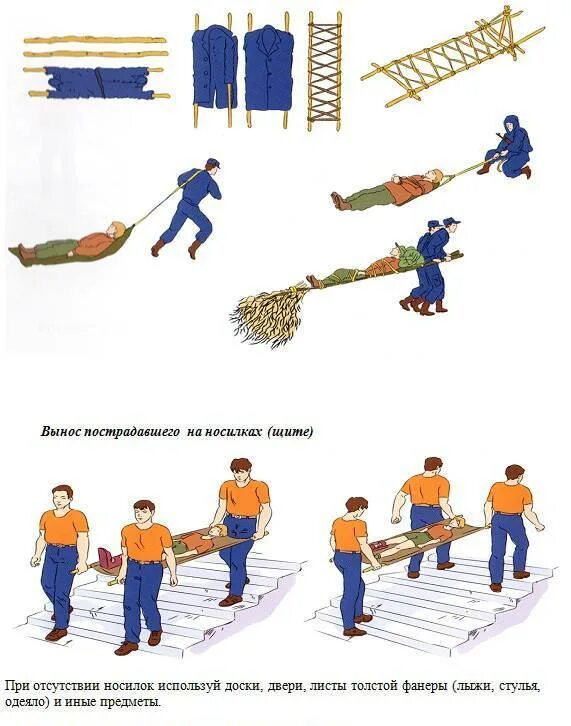 Вынос пострадавшего на носилках (щите)

При отсутствии носилок используй доски, двери, листы толстой фанеры (лыжи, стулья, одеяло) и иные предметы.