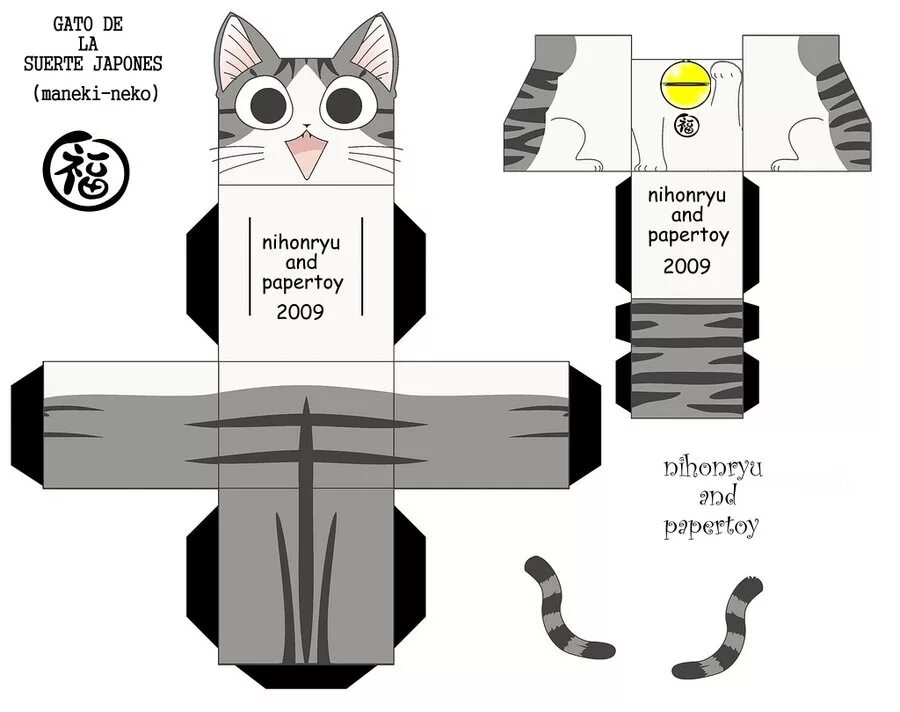 GATO DE
LA
SUERTE JAPONES
(maneki-neko)

福

nihonryu
and
papertoy
2009

福

nihonryu
and
papertoy
2009

nihonryu
and
papertoy