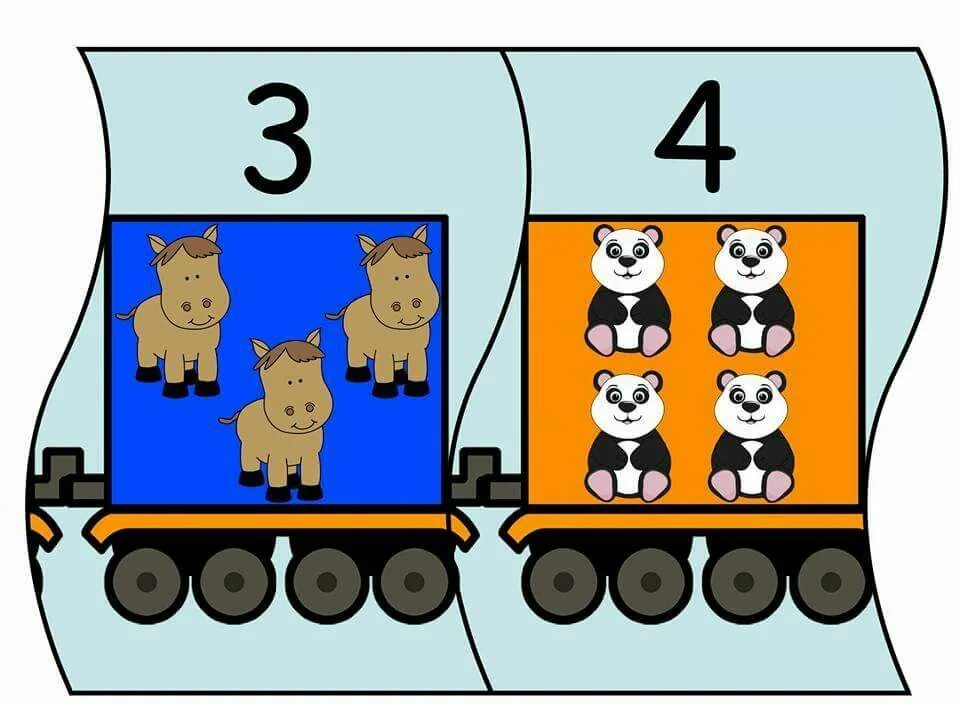 3

4