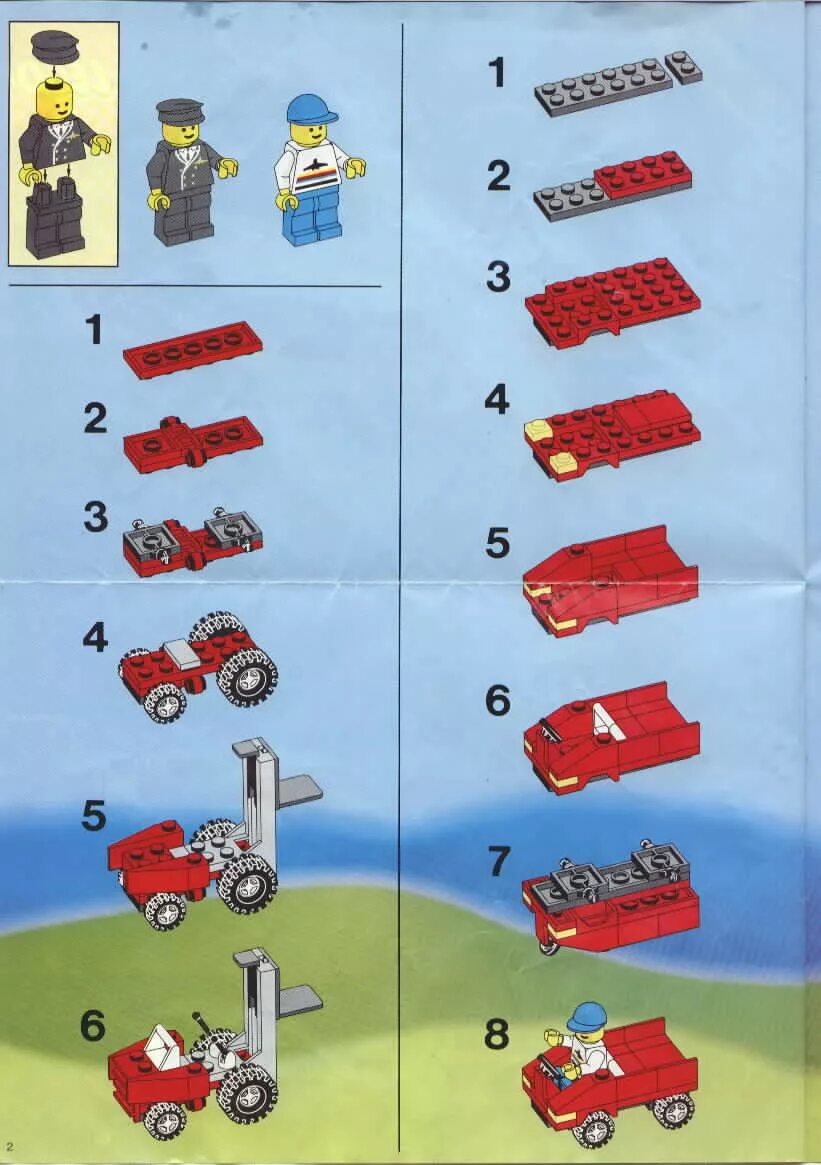 1
2
3
4
5
6

1
2
3
4
5
6
7
8

2