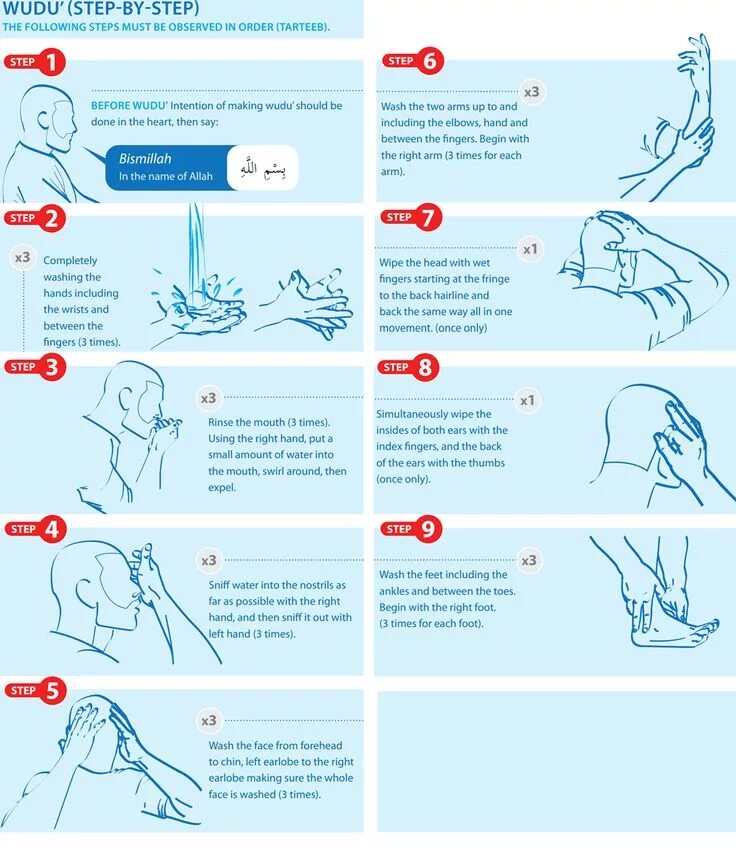 WUDU' (STEP-BY-STEP)
THE FOLLOWING STEPS MUST BE OBSERVED IN ORDER (TARTEEB).

STEP 1

BEFORE WUDU' Intention of making wudu' should be done in the heart, then say:

Bismillah
In the name of Allah
بِسْمِ اللَّهِ

STEP 2

x3
Completely washing the hands including the wrists and between the fingers (3 times).

STEP 3

x3
Rinse the mouth (3 times). Using the right hand, put a small amount of water into the mouth, swirl around, then expel.

STEP 4

x3
Sniff water into the nostrils as far as possible with the right hand, and then sniff it out with left hand (3 times).

STEP 5

x3
Wash the face from forehead to chin, left earlobe to the right earlobe making sure the whole face is washed (3 times).

STEP 6

x3
Wash the two arms up to and including the elbows, hand and between the fingers. Begin with the right arm (3 times for each arm).

STEP 7

x1
Wipe the head with wet fingers starting at the fringe to the back hairline and back the same way all in one movement. (once only)

STEP 8

x1
Simultaneously wipe the insides of both ears with the index fingers, and the back of the ears with the thumbs (once only).

STEP 9

x3
Wash the feet including the ankles and between the toes. Begin with the right foot. (3 times for each foot).