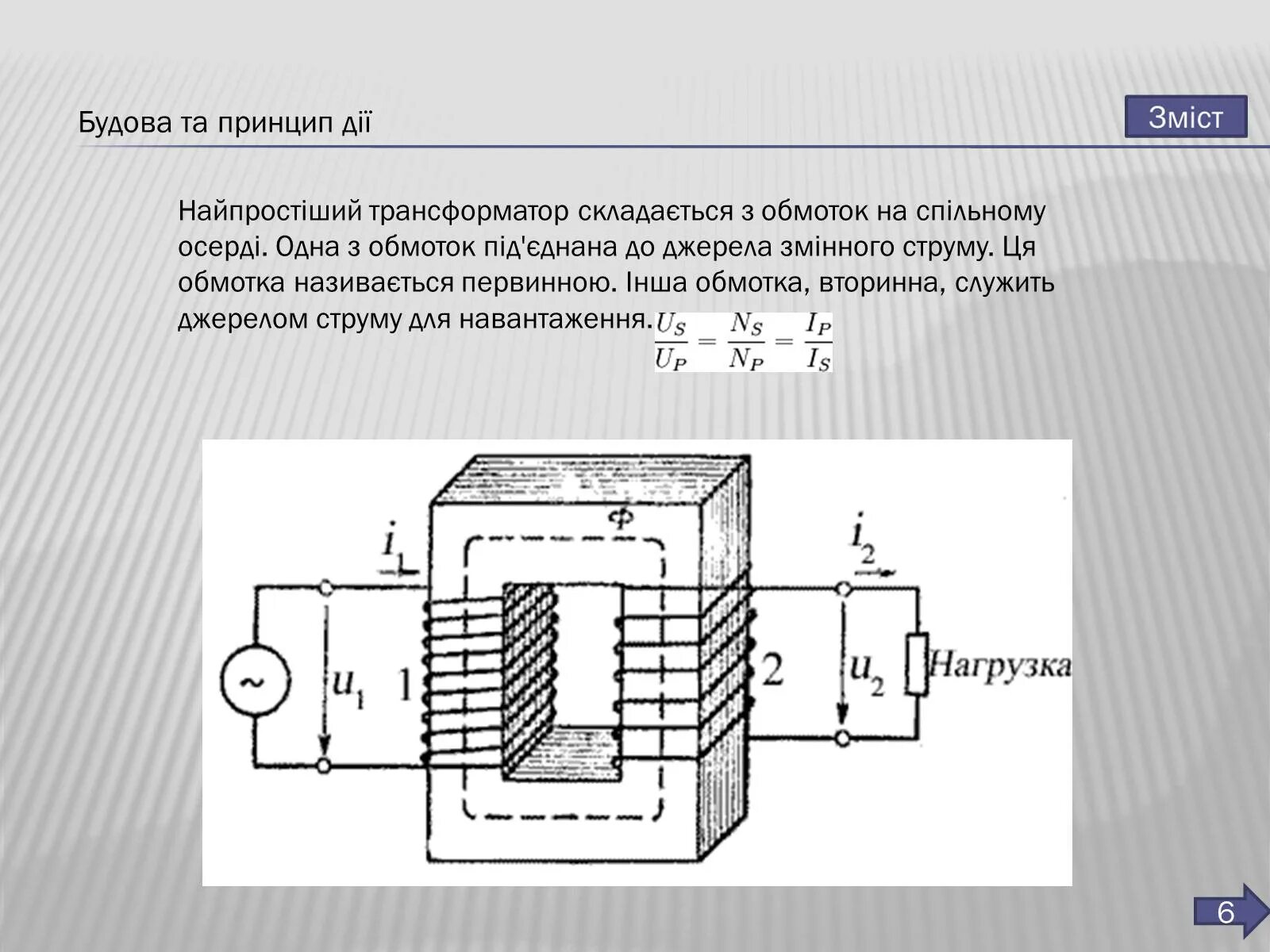 Будова та принцип дії

Зміст

Найпростіший трансформатор складається з обмоток на спільному осерді. Одна з обмоток під'єднана до джерела змінного струму. Ця обмотка називається первинною. Інша обмотка, вторинна, служить джерелом струму для навантаження. $\frac{U_S}{U_P} = \frac{N_S}{N_P} = \frac{I_P}{I_S}$

Ф

$i_1$

$i_2$

~

$u_1$

1

2

$u_2$

Нагрузка

6