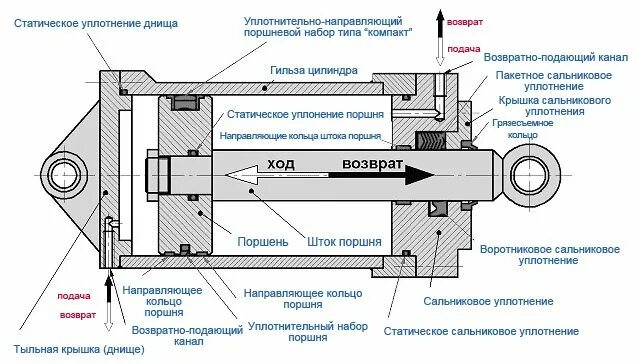 Статическое уплотнение днища

Уплотнительно-направляющий поршневой набор типа "компакт"

возврат

подача

Возвратно-подающий канал

Гильза цилиндра

Пакетное сальниковое уплотнение

Крышка сальникового уплотнения

Статическое уплонение поршня

Грязесъемное кольцо

Направляющие кольца штока поршня

ход

возврат

Поршень

Шток поршня

Воротниковое сальниковое уплотнение

подача

возврат

Направляющее кольцо поршня

Направляющее кольцо поршня

Сальниковое уплотнение

Возвратно-подающий канал

Уплотнительный набор поршня

Статическое сальниковое уплотнение

Тыльная крышка (днище)