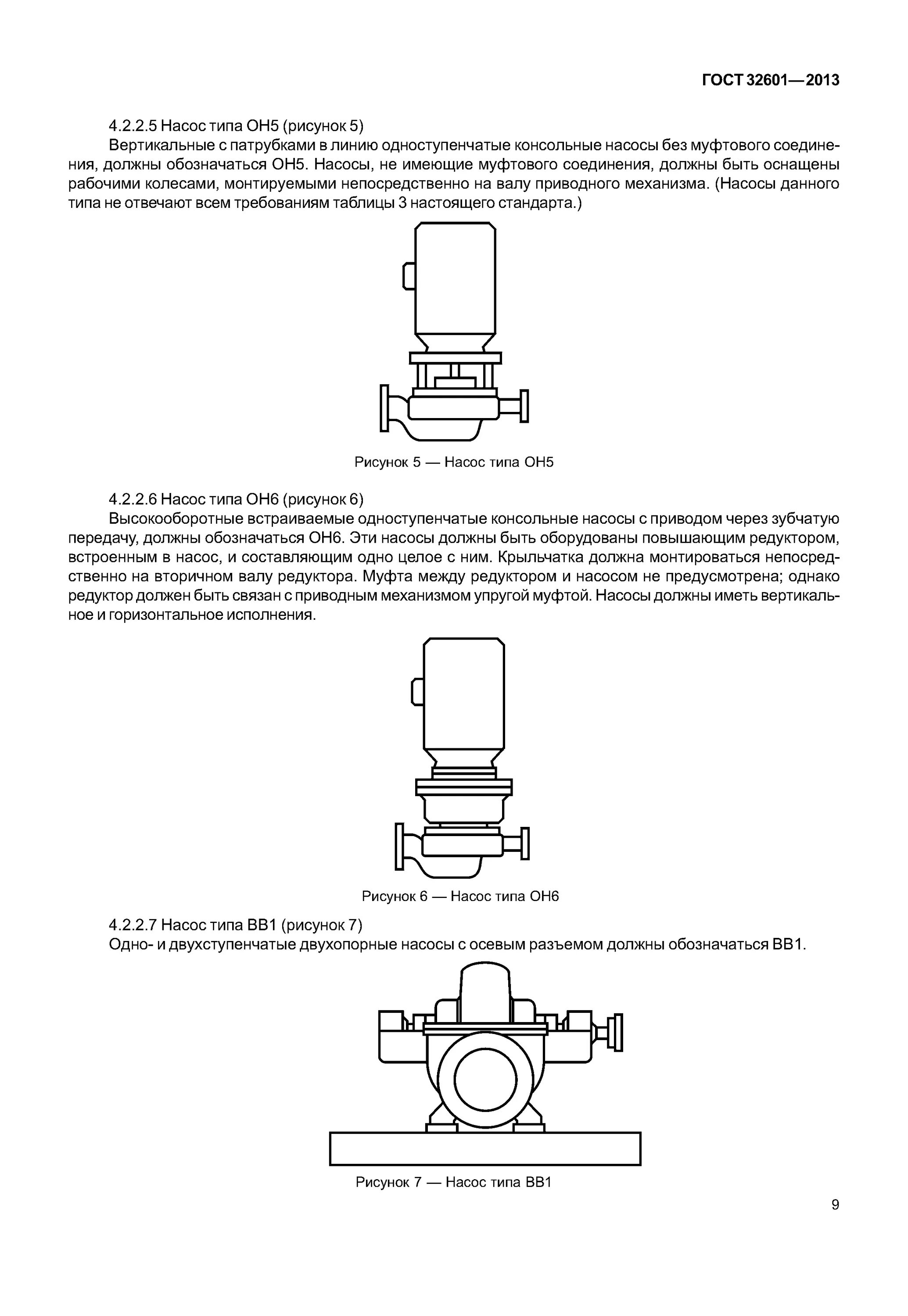 ГОСТ 32601—2013

4.2.2.5 Насос типа ОН5 (рисунок 5)

Вертикальные с патрубками в линию одноступенчатые консольные насосы без муфтового соединения, должны обозначаться ОН5. Насосы, не имеющие муфтового соединения, должны быть оснащены рабочими колесами, монтируемыми непосредственно на валу приводного механизма. (Насосы данного типа не отвечают всем требованиям таблицы 3 настоящего стандарта.)

Рисунок 5 — Насос типа ОН5

4.2.2.6 Насос типа ОН6 (рисунок 6)

Высокооборотные встраиваемые одноступенчатые консольные насосы с приводом через зубчатую передачу, должны обозначаться ОН6. Эти насосы должны быть оборудованы повышающим редуктором, встроенным в насос, и составляющим одно целое с ним. Крыльчатка должна монтироваться непосредственно на вторичном валу редуктора. Муфта между редуктором и насосом не предусмотрена; однако редуктор должен быть связан с приводным механизмом упругой муфтой. Насосы должны иметь вертикальное и горизонтальное исполнения.

Рисунок 6 — Насос типа ОН6

4.2.2.7 Насос типа ВВ1 (рисунок 7)

Одно- и двухступенчатые двухопорные насосы с осевым разъемом должны обозначаться ВВ1.

Рисунок 7 — Насос типа ВВ1

9