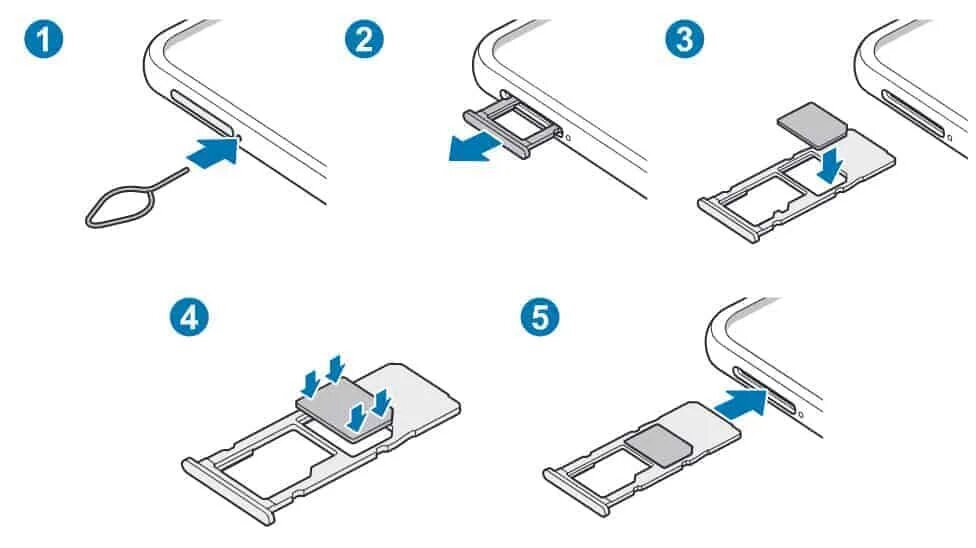 1
2
3
4
5