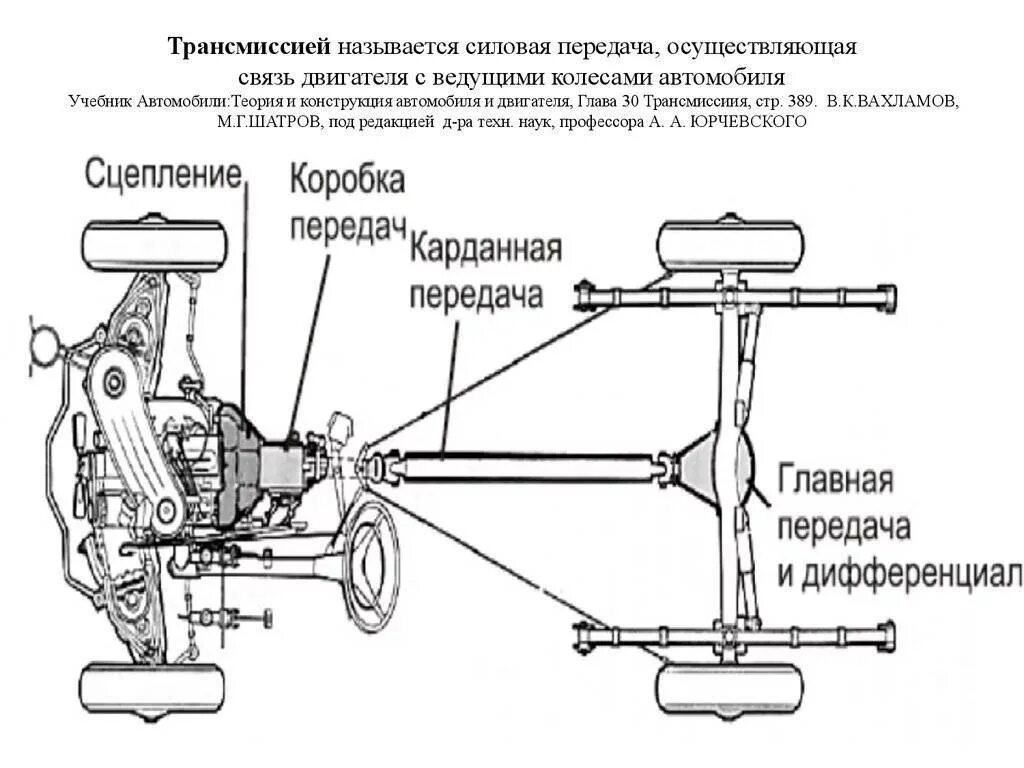 Трансмиссией называется силовая передача, осуществляющая связь двигателя с ведущими колесами автомобиля
Учебник Автомобили:Теория и конструкция автомобиля и двигателя, Глава 30 Трансмиссия, стр. 389. В.К.ВАХЛАМОВ, М.Г.ШАТРОВ, под редакцией д-ра техн. наук, профессора А. А. ЮРЧЕВСКОГО

Сцепление

Коробка передач

Карданная передача

Главная передача и дифференциал