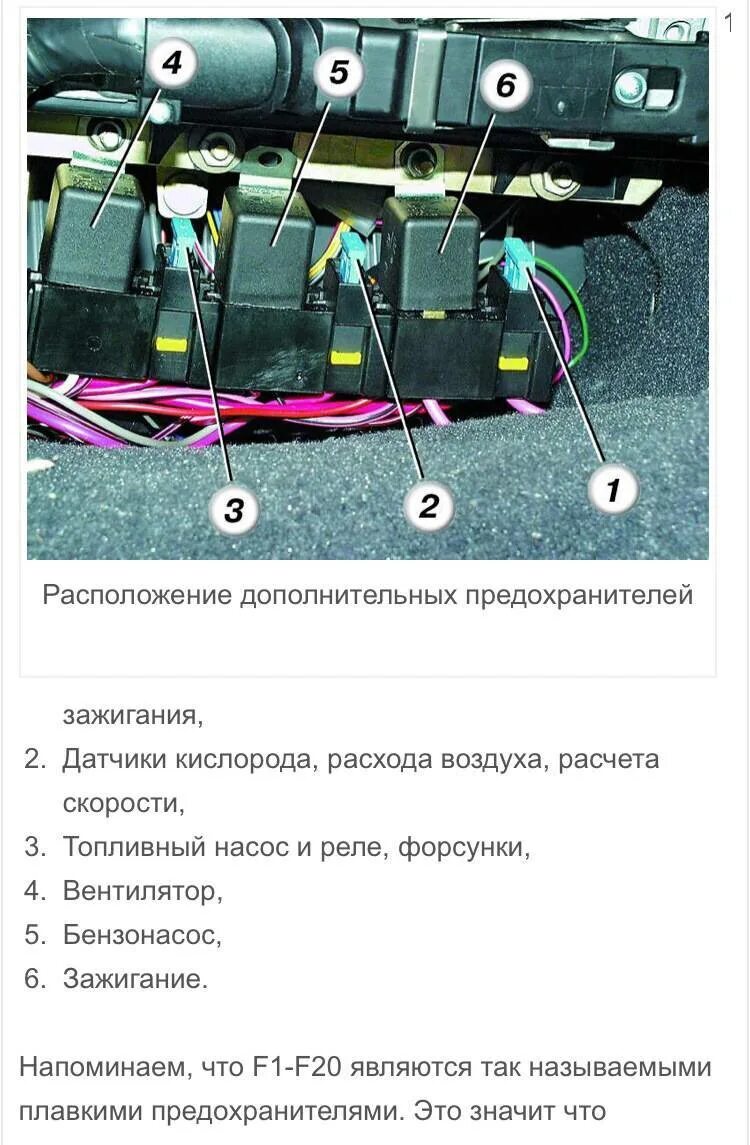 1

4
5
6
3
2
1

Расположение дополнительных предохранителей

зажигания,

2. Датчики кислорода, расхода воздуха, расчета скорости,
3. Топливный насос и реле, форсунки,
4. Вентилятор,
5. Бензонасос,
6. Зажигание.

Напоминаем, что F1-F20 являются так называемыми плавкими предохранителями. Это значит что