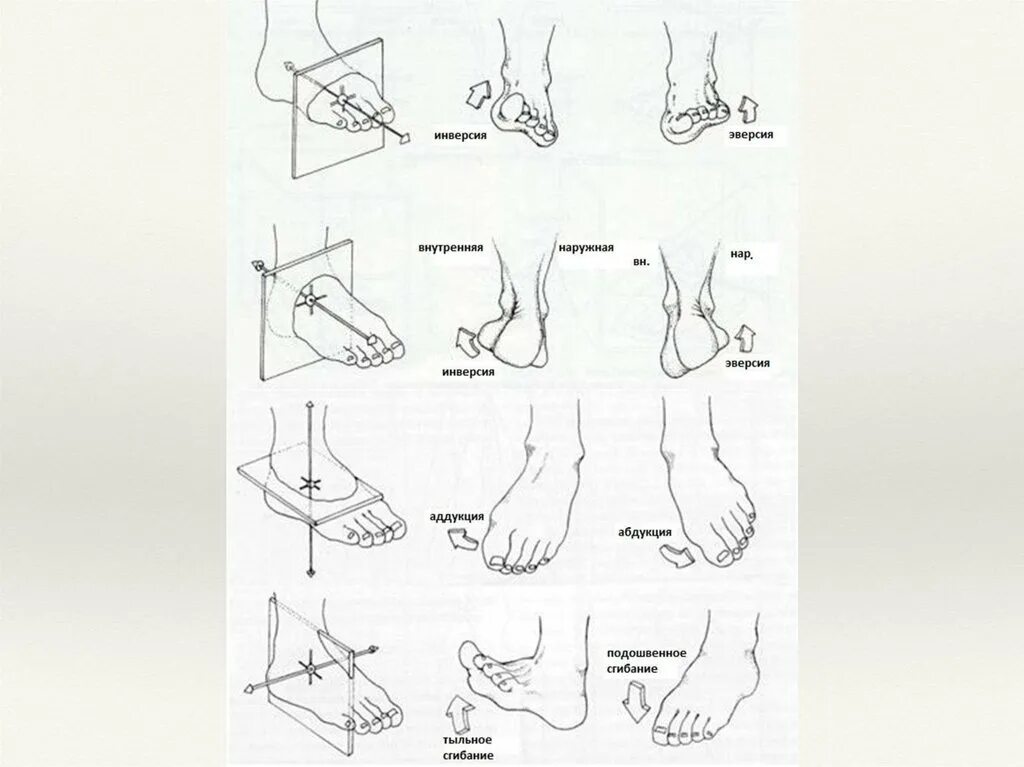 инверсия

эверсия

внутренняя

наружная

вн.

нар.

инверсия

эверсия

аддукция

абдукция

подошвенное сгибание

тыльное сгибание