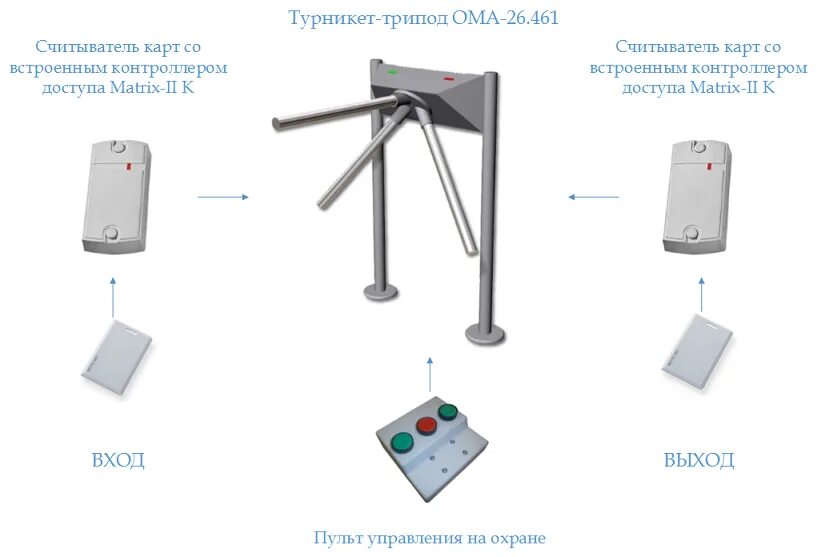 Турникет-трипод ОМА-26.461

Считыватель карт со встроенным контроллером доступа Matrix-II K

Считыватель карт со встроенным контроллером доступа Matrix-II K

ВХОД

ВЫХОД

Пульт управления на охране