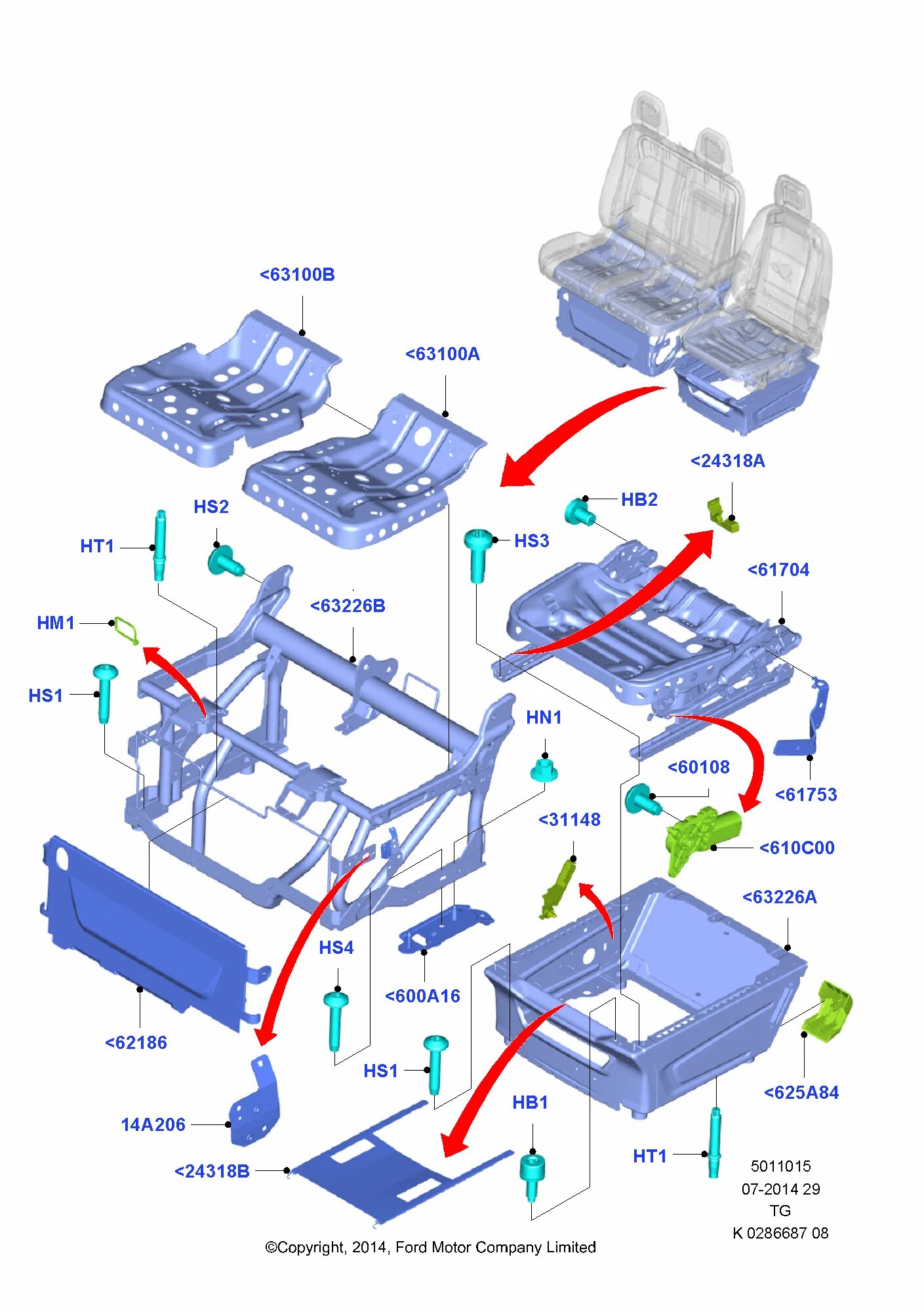 <63100B

<63100A

<24318A

HB2

HS2

HS3

HT1

<61704

<63226B

HM1

HS1

HN1

<60108

<61753

<31148

<610C00

<63226A

HS4

<600A16

<62186

HS1

<625A84

HB1

14A206

HT1

<24318B

5011015
07-2014 29
TG
K 0286687 08

©Copyright, 2014, Ford Motor Company Limited