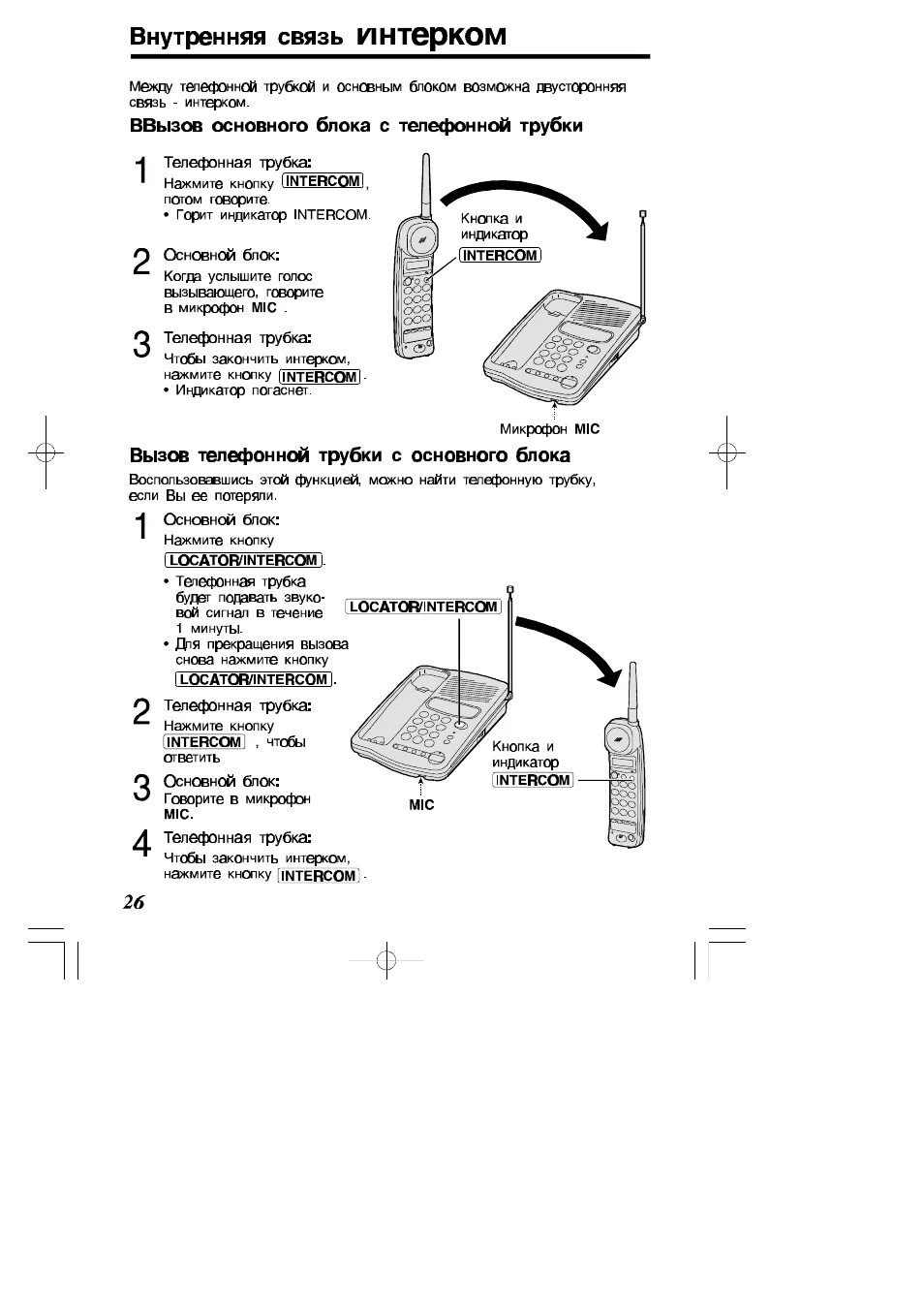 Внутренняя связь интерком

Между телефонной трубкой и основным блоком возможна двусторонняя связь - интерком.

ВВызов основного блока с телефонной трубки

1 Телефонная трубка:
Нажмите кнопку INTERCOM, потом говорите.
• Горит индикатор INTERCOM.

2 Основной блок:
Когда услышите голос вызывающего, говорите в микрофон MIC .

3 Телефонная трубка:
Чтобы закончить интерком, нажмите кнопку INTERCOM .
• Индикатор погаснет.

Кнопка и индикатор INTERCOM

Микрофон MIC

Вызов телефонной трубки с основного блока

Воспользовавшись этой функцией, можно найти телефонную трубку, если Вы ее потеряли.

1 Основной блок:
Нажмите кнопку LOCATOR/INTERCOM.
• Телефонная трубка будет подавать звуковой сигнал в течение 1 минуты.
• Для прекращения вызова снова нажмите кнопку LOCATOR/INTERCOM.

2 Телефонная трубка:
Нажмите кнопку INTERCOM , чтобы ответить

3 Основной блок:
Говорите в микрофон MIC.

4 Телефонная трубка:
Чтобы закончить интерком, нажмите кнопку INTERCOM .

LOCATOR/INTERCOM

MIC

Кнопка и индикатор INTERCOM

26