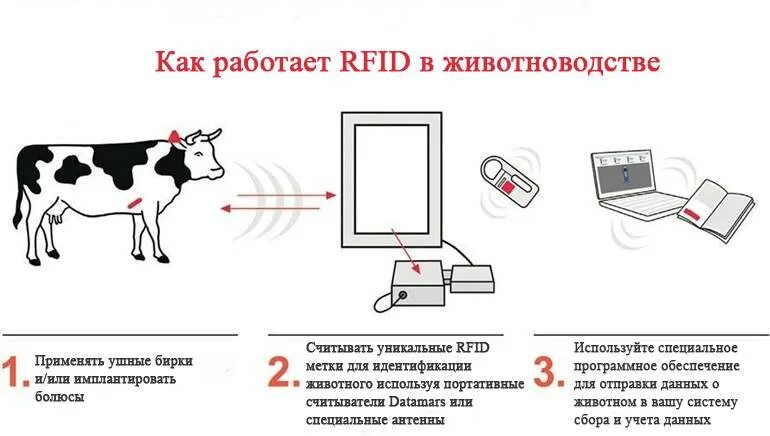 Как работает RFID в животноводстве

1. Применять ушные бирки и/или имплантировать болюсы

2. Считывать уникальные RFID метки для идентификации животного используя портативные считыватели Datamars или специальные антенны

3. Используйте специальное программное обеспечение для отправки данных о животном в вашу систему сбора и учета данных