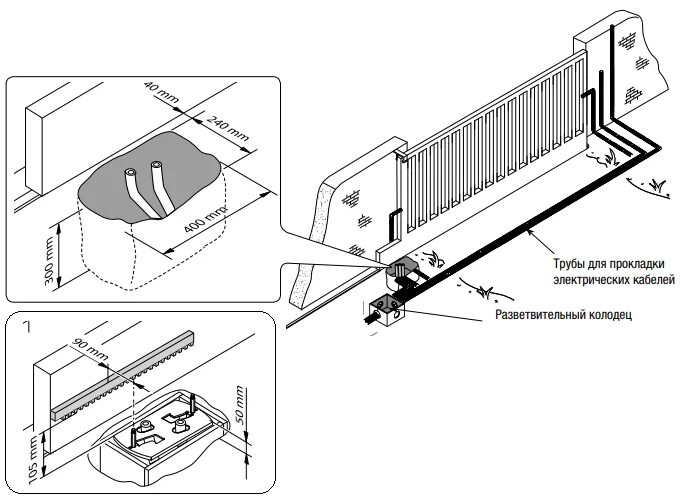 40 mm
240 mm
400 mm
300 mm

Трубы для прокладки электрических кабелей
Разветвительный колодец

90 mm
50 mm
105 mm