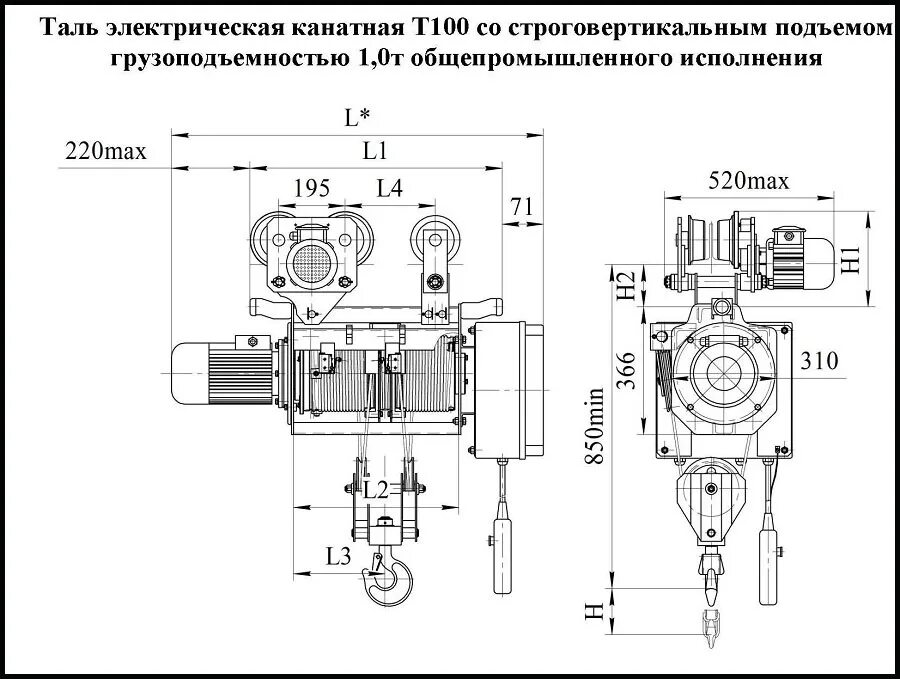 Таль электрическая канатная Т100 со строговертикальным подъемом грузоподъемностью 1,0т общепромышленного исполнения

L*
220max
L1
195
L4
71
L2
L3
520max
H1
H2
366
310
850min
H