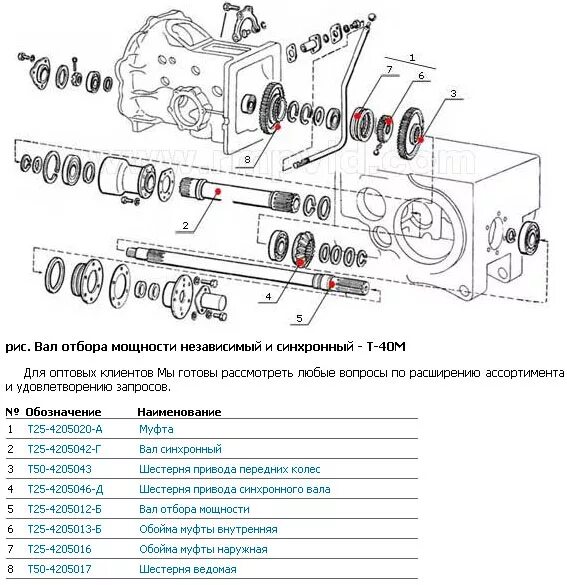 1
7
6
3
8
2
4
5

рис. Вал отбора мощности независимый и синхронный - Т-40М

Для оптовых клиентов Мы готовы рассмотреть любые вопросы по расширению ассортимента и удовлетворению запросов.

| № | Обозначение | Наименование |
|---|---|---|
| 1 | Т25-4205020-А | Муфта |
| 2 | Т25-4205042-Г | Вал синхронный |
| 3 | Т50-4205043 | Шестерня привода передних колес |
| 4 | Т25-4205046-Д | Шестерня привода синхронного вала |
| 5 | Т25-4205012-Б | Вал отбора мощности |
| 6 | Т25-4205013-Б | Обойма муфты внутренняя |
| 7 | Т25-4205016 | Обойма муфты наружная |
| 8 | Т50-4205017 | Шестерня ведомая |