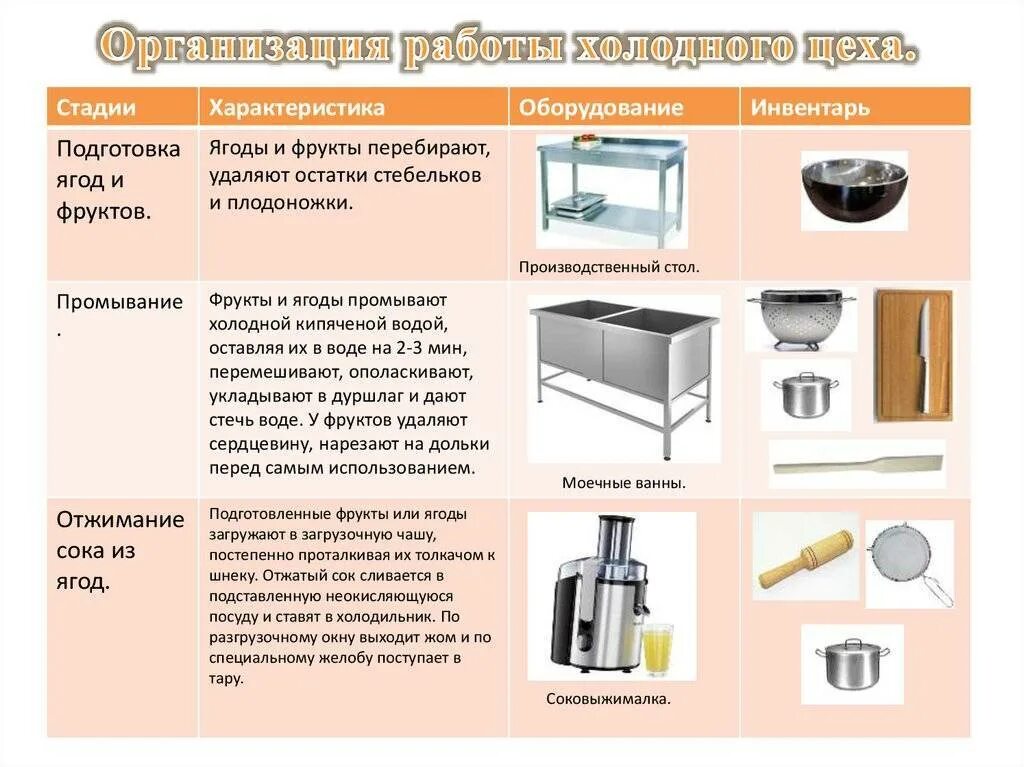 Организация работы холодного цеха.

| Стадии | Характеристика | Оборудование | Инвентарь |
|---|---|---|---|
| Подготовка ягод и фруктов. | Ягоды и фрукты перебирают, удаляют остатки стебельков и плодоножки. | Производственный стол. | |
| Промывание . | Фрукты и ягоды промывают холодной кипяченой водой, оставляя их в воде на 2-3 мин, перемешивают, ополаскивают, укладывают в дуршлаг и дают стечь воде. У фруктов удаляют сердцевину, нарезают на дольки перед самым использованием. | Моечные ванны. | |
| Отжимание сока из ягод. | Подготовленные фрукты или ягоды загружают в загрузочную чашу, постепенно проталкивая их толкачом к шнеку. Отжатый сок сливается в подставленную неокисляющуюся посуду и ставят в холодильник. По разгрузочному окну выходит жом и по специальному желобу поступает в тару. | Соковыжималка. | |