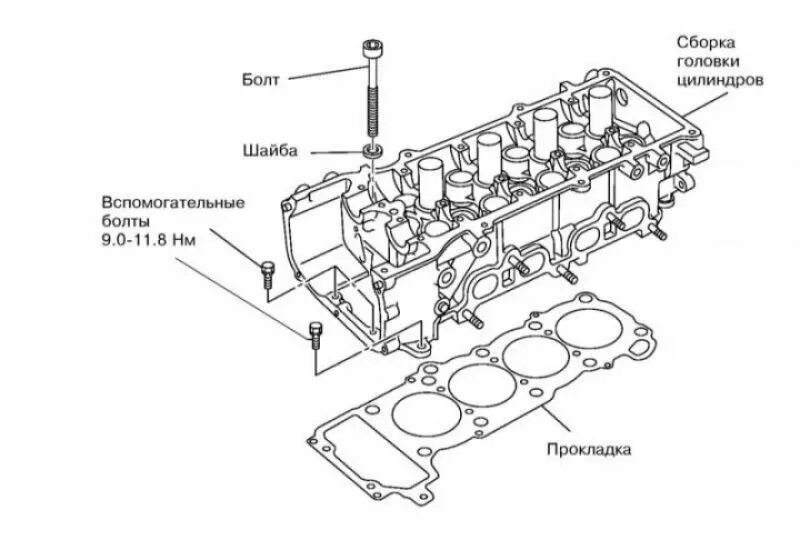 Болт

Сборка головки цилиндров

Шайба

Вспомогательные болты 9.0-11.8 Нм

Прокладка