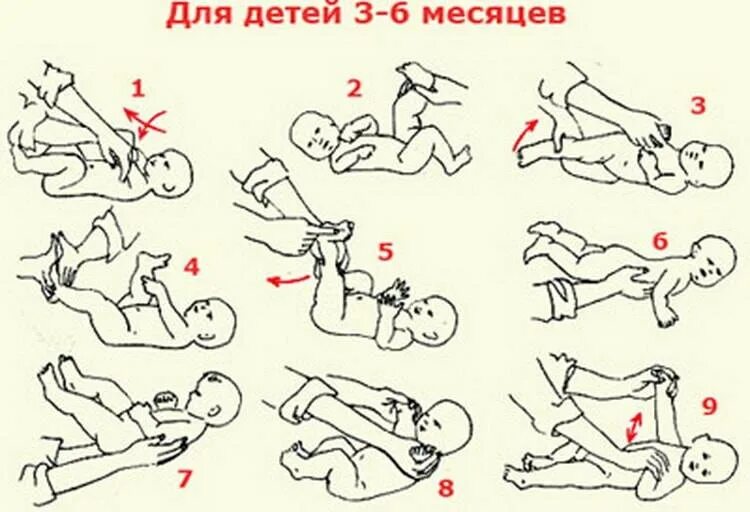 Для детей 3-6 месяцев

1

2

3

4

5

6

7

8

9