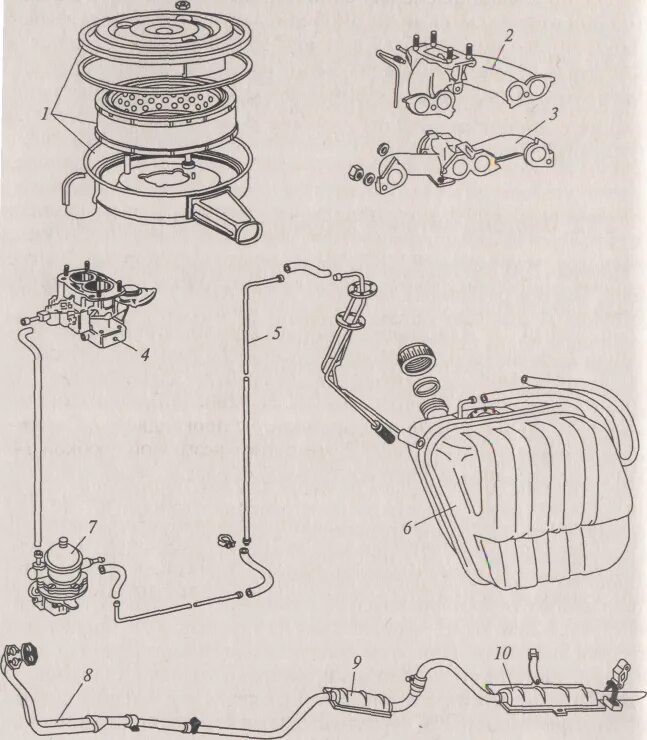 1
2
3
4
5
6
7
8
9
10