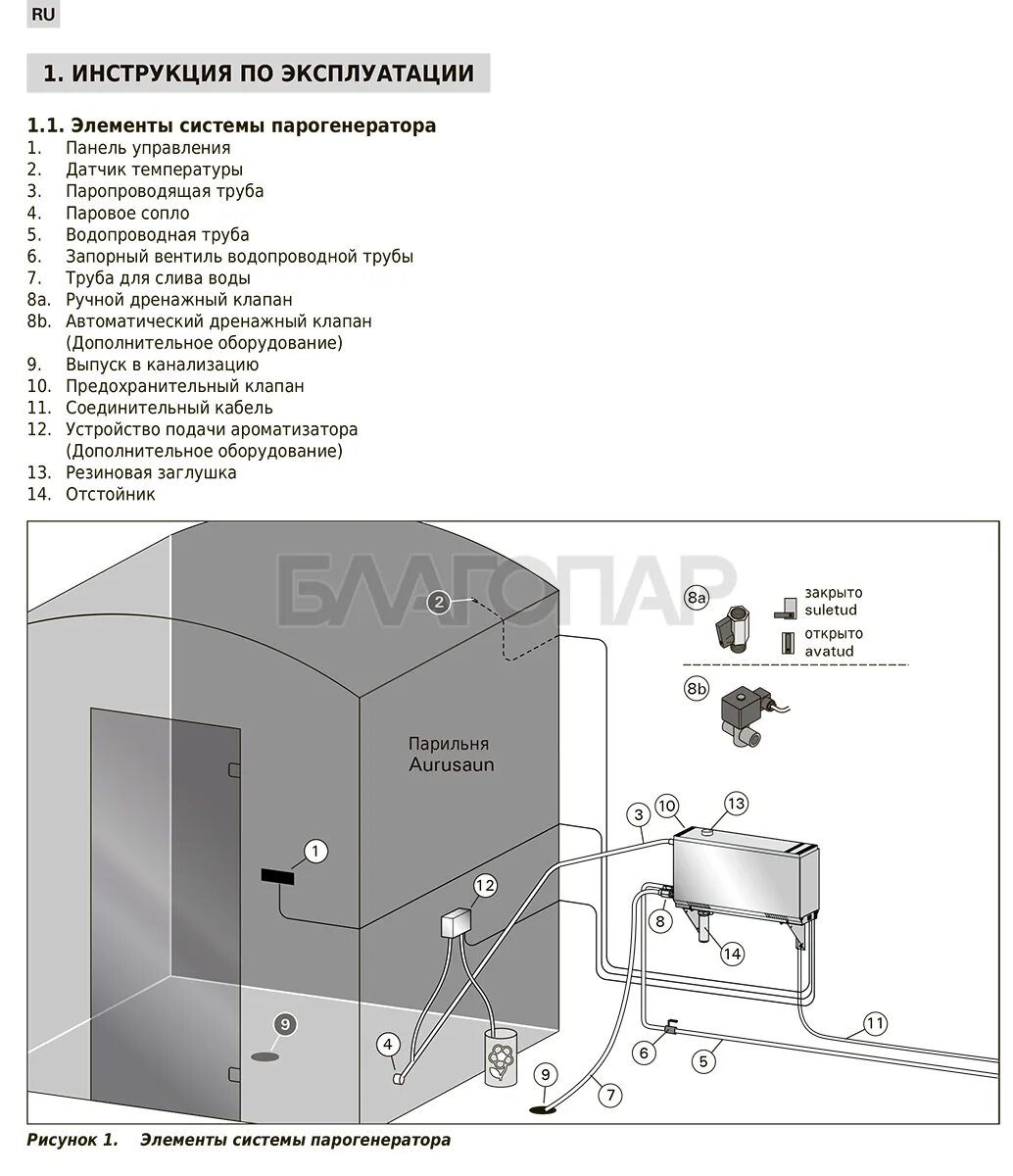 RU

1. ИНСТРУКЦИЯ ПО ЭКСПЛУАТАЦИИ

1.1. Элементы системы парогенератора
1. Панель управления
2. Датчик температуры
3. Паропроводящая труба
4. Паровое сопло
5. Водопроводная труба
6. Запорный вентиль водопроводной трубы
7. Труба для слива воды
8a. Ручной дренажный клапан
8b. Автоматический дренажный клапан (Дополнительное оборудование)
9. Выпуск в канализацию
10. Предохранительный клапан
11. Соединительный кабель
12. Устройство подачи ароматизатора (Дополнительное оборудование)
13. Резиновая заглушка
14. Отстойник

БЛАГОПАР

2
8a
закрыто suletud
открыто avatud
8b
Парильня Aurusaun
1
3
10
13
12
8
14
9
4
9
7
6
5
11

Рисунок 1. Элементы системы парогенератора