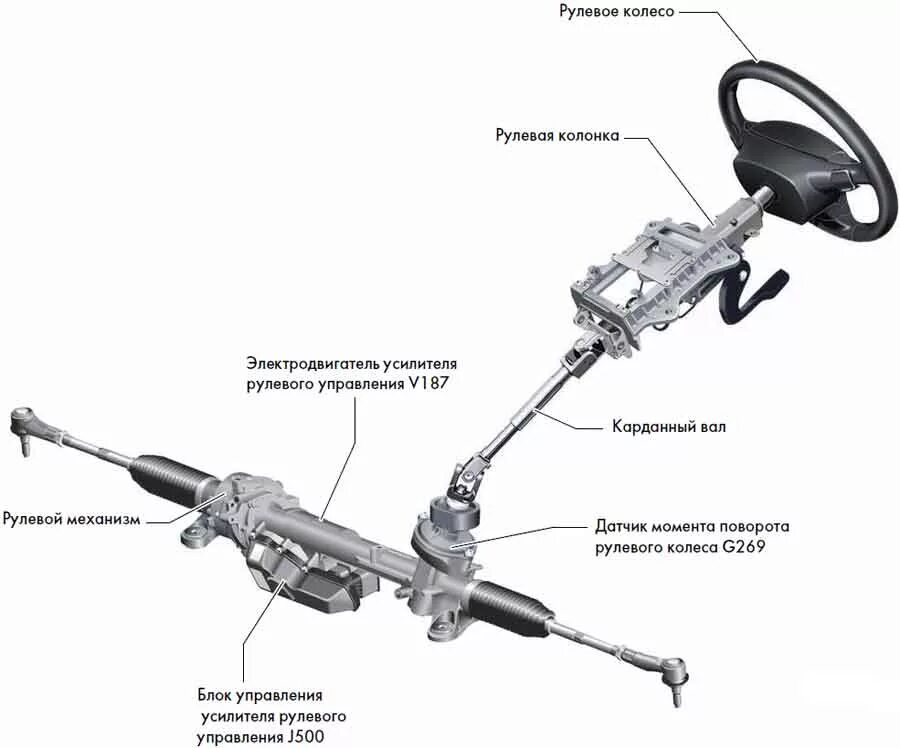 Рулевое колесо

Рулевая колонка

Электродвигатель усилителя рулевого управления V187

Карданный вал

Рулевой механизм

Датчик момента поворота рулевого колеса G269

Блок управления усилителя рулевого управления J500