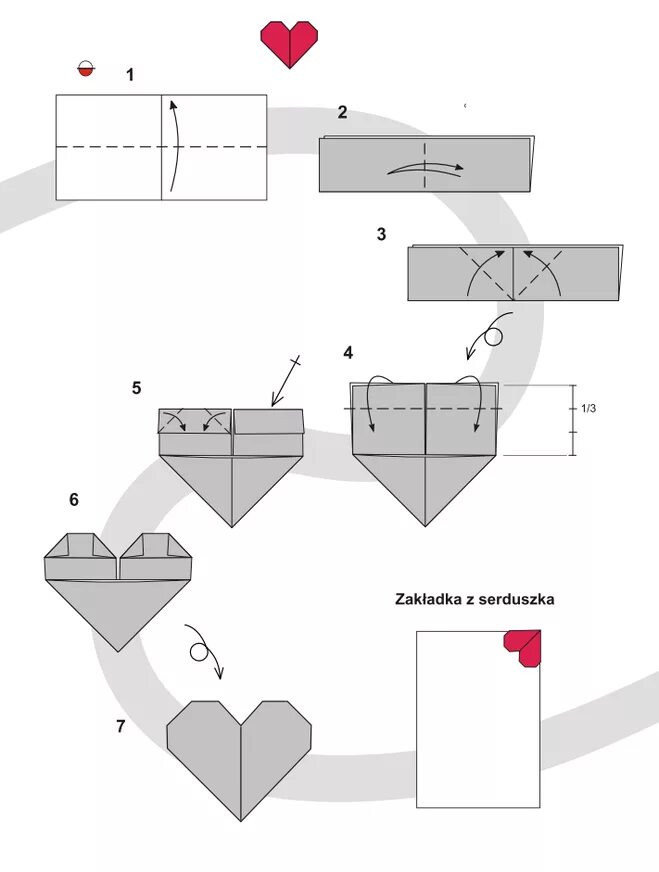 1

2

3

4

1/3

5

6

Zakładka z serduszka

7