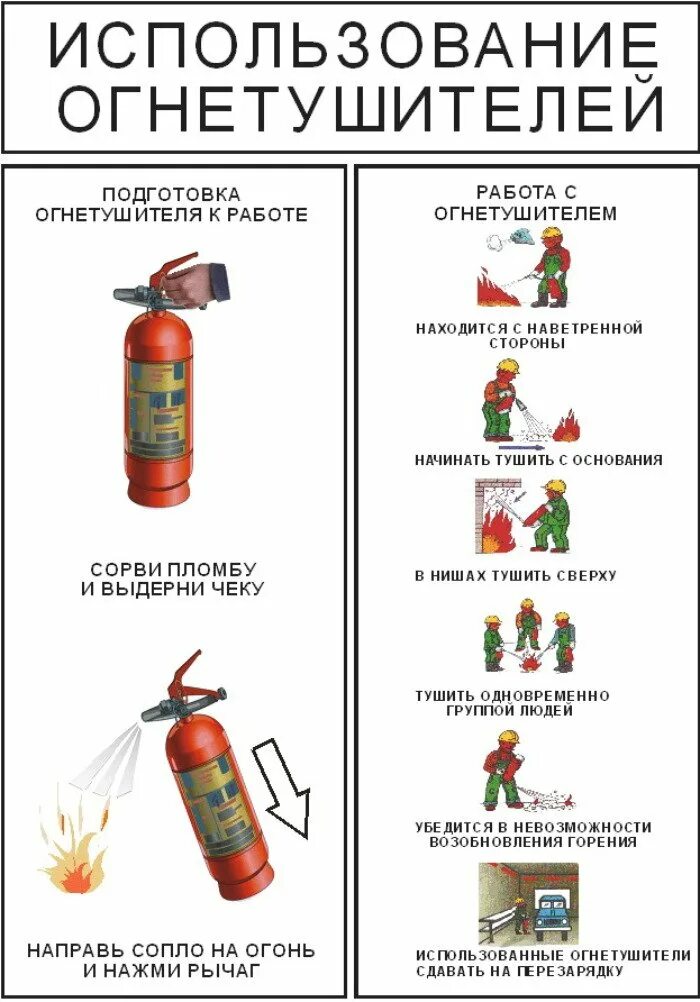 ИСПОЛЬЗОВАНИЕ ОГНЕТУШИТЕЛЕЙ

ПОДГОТОВКА ОГНЕТУШИТЕЛЯ К РАБОТЕ

СОРВИ ПЛОМБУ И ВЫДЕРНИ ЧЕКУ

НАПРАВЬ СОПЛО НА ОГОНЬ И НАЖМИ РЫЧАГ

РАБОТА С ОГНЕТУШИТЕЛЕМ

НАХОДИТСЯ С НАВЕТРЕННОЙ СТОРОНЫ

НАЧИНАТЬ ТУШИТЬ С ОСНОВАНИЯ

В НИШАХ ТУШИТЬ СВЕРХУ

ТУШИТЬ ОДНОВРЕМЕННО ГРУППОЙ ЛЮДЕЙ

УБЕДИТСЯ В НЕВОЗМОЖНОСТИ ВОЗОБНОВЛЕНИЯ ГОРЕНИЯ

ИСПОЛЬЗОВАННЫЕ ОГНЕТУШИТЕЛИ СДАВАТЬ НА ПЕРЕЗАРЯДКУ