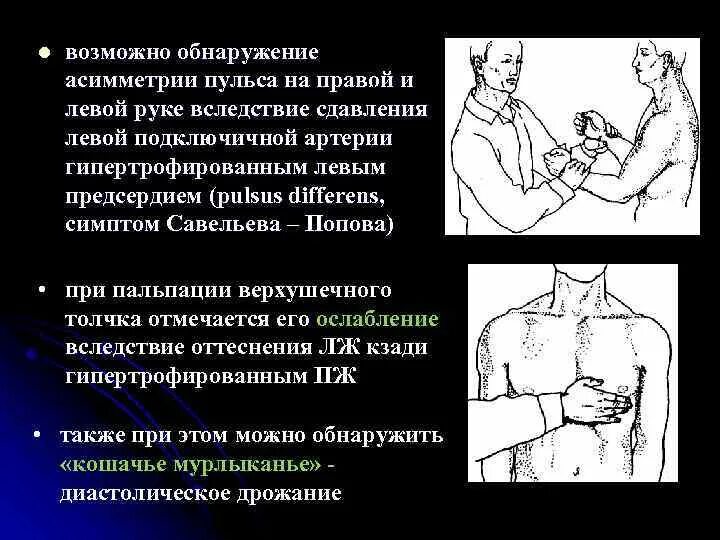 ● возможно обнаружение асимметрии пульса на правой и левой руке вследствие сдавления левой подключичной артерии гипертрофированным левым предсердием (pulsus differens, симптом Савельева – Попова)

• при пальпации верхушечного толчка отмечается его ослабление вследствие оттеснения ЛЖ кзади гипертрофированным ПЖ

• также при этом можно обнаружить «кошачье мурлыканье» - диастолическое дрожание