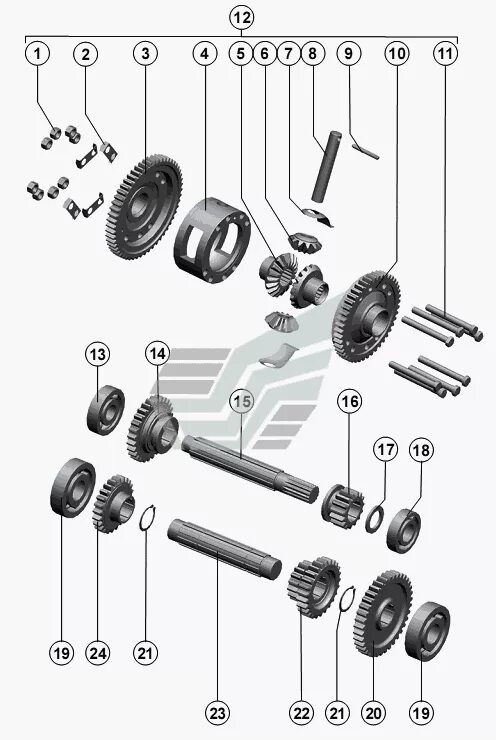 12
1 2 3 4 5 6 7 8 9 10 11
13
14
15
16
17
18
19
24
21
23
22
21
20
19