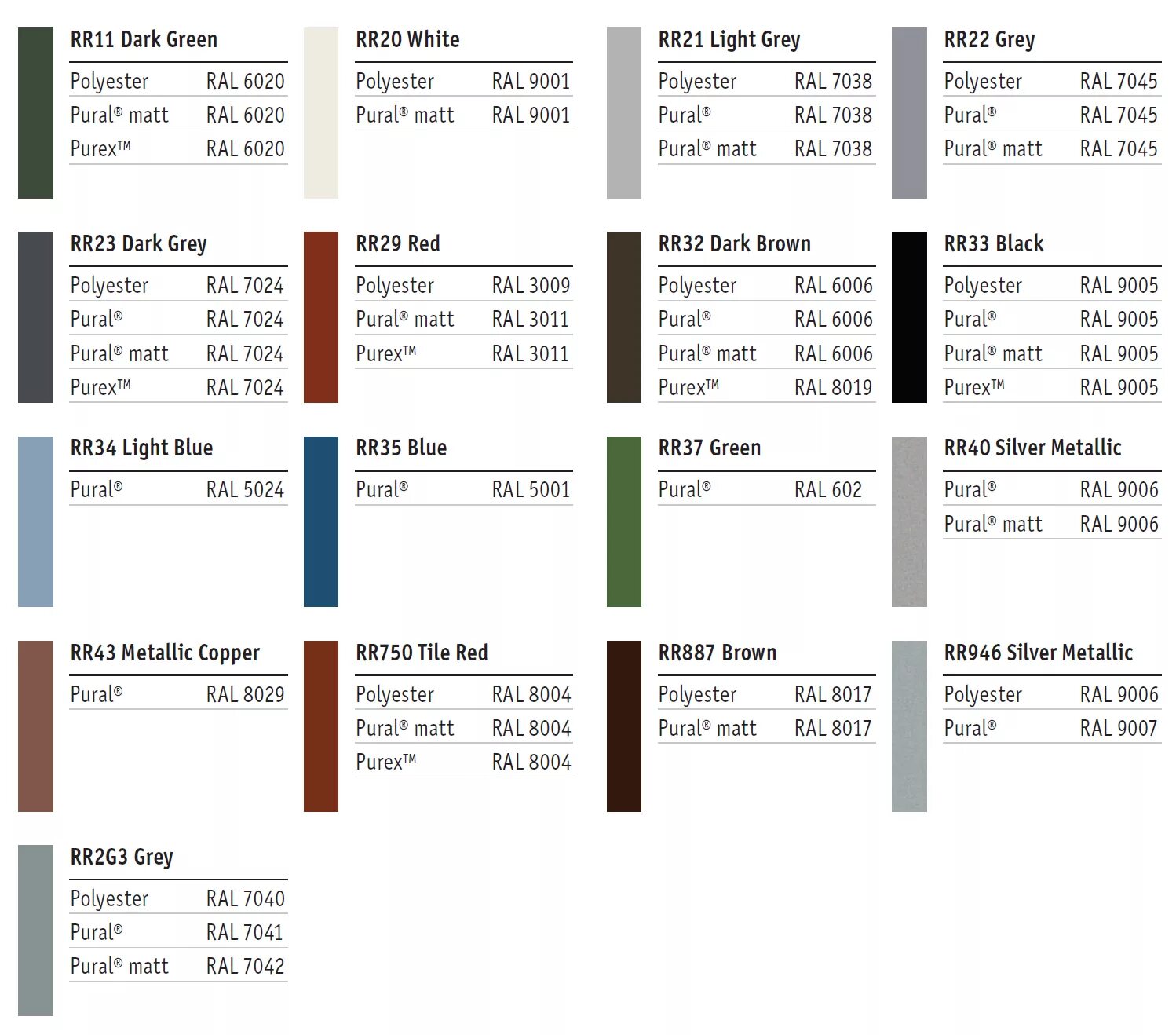 RR11 Dark Green
Polyester RAL 6020
Pural® matt RAL 6020
Purex™ RAL 6020

RR20 White
Polyester RAL 9001
Pural® matt RAL 9001

RR21 Light Grey
Polyester RAL 7038
Pural® RAL 7038
Pural® matt RAL 7038

RR22 Grey
Polyester RAL 7045
Pural® RAL 7045
Pural® matt RAL 7045

RR23 Dark Grey
Polyester RAL 7024
Pural® RAL 7024
Pural® matt RAL 7024
Purex™ RAL 7024

RR29 Red
Polyester RAL 3009
Pural® matt RAL 3011
Purex™ RAL 3011

RR32 Dark Brown
Polyester RAL 6006
Pural® RAL 6006
Pural® matt RAL 6006
Purex™ RAL 8019

RR33 Black
Polyester RAL 9005
Pural® RAL 9005
Pural® matt RAL 9005
Purex™ RAL 9005

RR34 Light Blue
Pural® RAL 5024

RR35 Blue
Pural® RAL 5001

RR37 Green
Pural® RAL 602

RR40 Silver Metallic
Pural® RAL 9006
Pural® matt RAL 9006

RR43 Metallic Copper
Pural® RAL 8029

RR750 Tile Red
Polyester RAL 8004
Pural® matt RAL 8004
Purex™ RAL 8004

RR887 Brown
Polyester RAL 8017
Pural® matt RAL 8017

RR946 Silver Metallic
Polyester RAL 9006
Pural® RAL 9007

RR2G3 Grey
Polyester RAL 7040
Pural® RAL 7041
Pural® matt RAL 7042