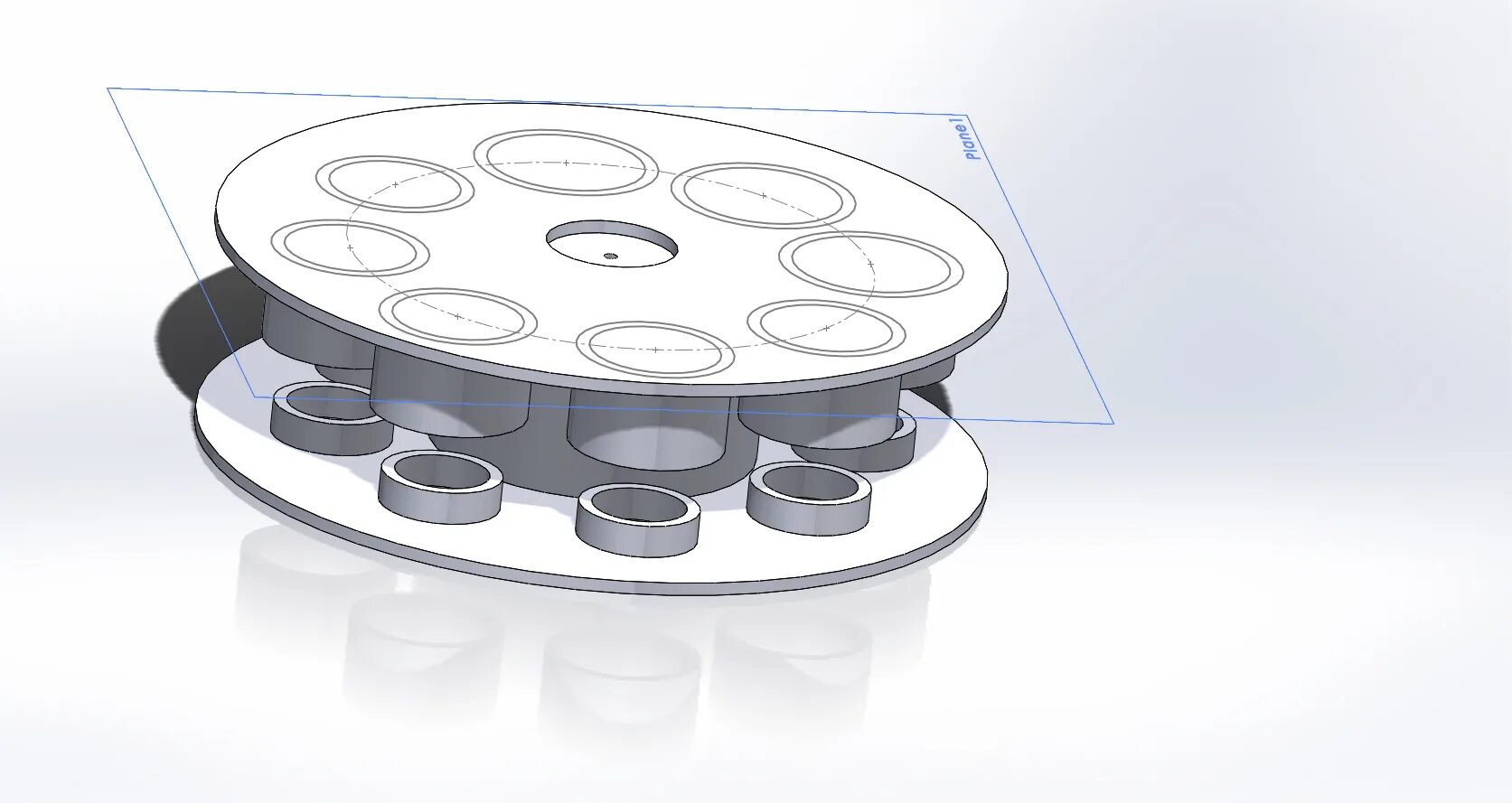 Plane1