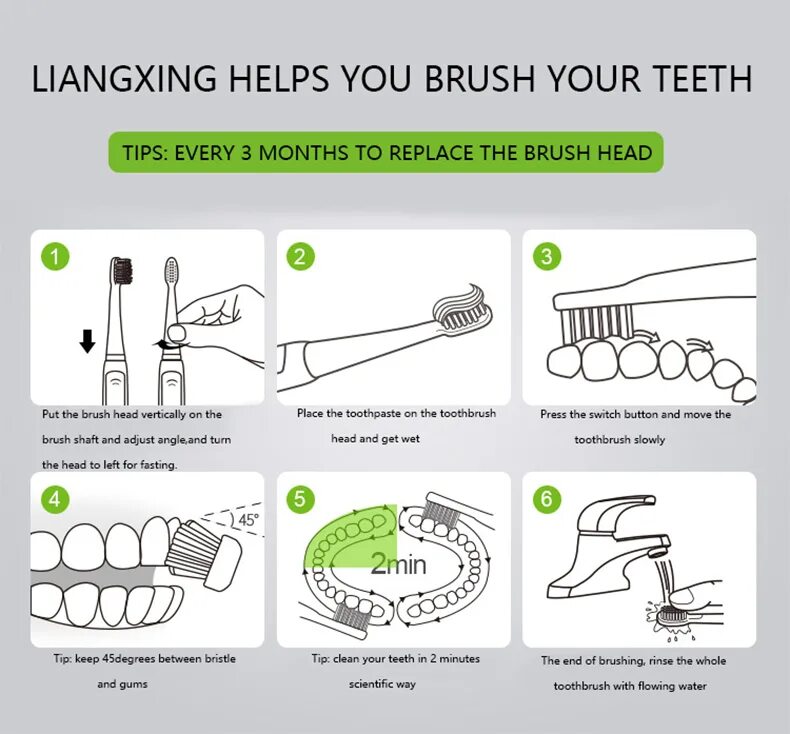 LIANGXING HELPS YOU BRUSH YOUR TEETH

TIPS: EVERY 3 MONTHS TO REPLACE THE BRUSH HEAD

1

Put the brush head vertically on the brush shaft and adjust angle,and turn the head to left for fasting.

2

Place the toothpaste on the toothbrush head and get wet

3

Press the switch button and move the toothbrush slowly

4

45°

Tip: keep 45degrees between bristle and gums

5

2min

Tip: clean your teeth in 2 minutes scientific way

6

The end of brushing, rinse the whole toothbrush with flowing water