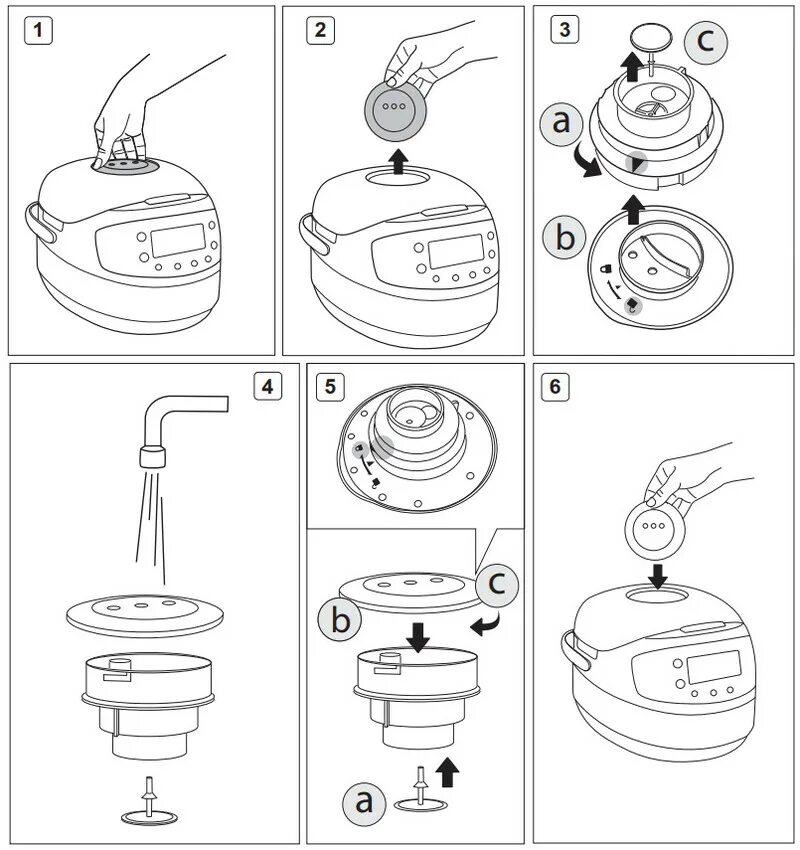 1

2

3

c

a

b

4

5

c

b

a

6