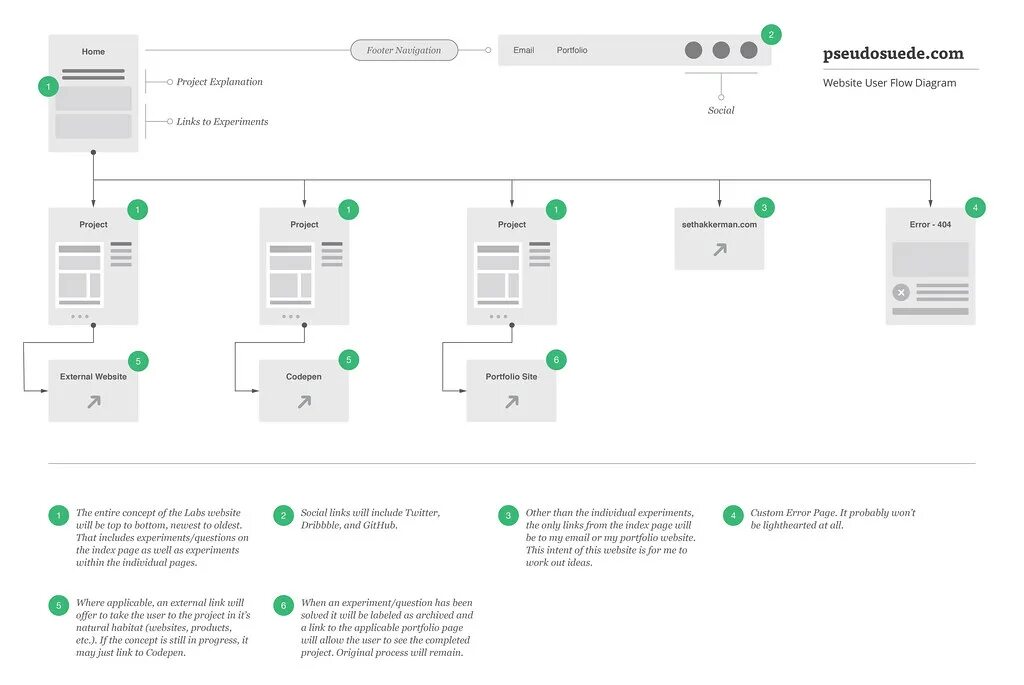 Home

1

Project Explanation

Links to Experiments

Footer Navigation

Email Portfolio

2

Social

pseudosuede.com

Website User Flow Diagram

Project 1

Project 1

Project 1

sethakkerman.com 3

Error - 404 4

External Website 5

Codepen 5

Portfolio Site 6

1 The entire concept of the Labs website will be top to bottom, newest to oldest. That includes experiments/questions on the index page as well as experiments within the individual pages.

2 Social links will include Twitter, Dribbble, and GitHub.

3 Other than the individual experiments, the only links from the index page will be to my email or my portfolio website. This intent of this website is for me to work out ideas.

4 Custom Error Page. It probably won't be lighthearted at all.

5 Where applicable, an external link will offer to take the user to the project in it's natural habitat (websites, products, etc.). If the concept is still in progress, it may just link to Codepen.

6 When an experiment/question has been solved it will be labeled as archived and a link to the applicable portfolio page will allow the user to see the completed project. Original process will remain.