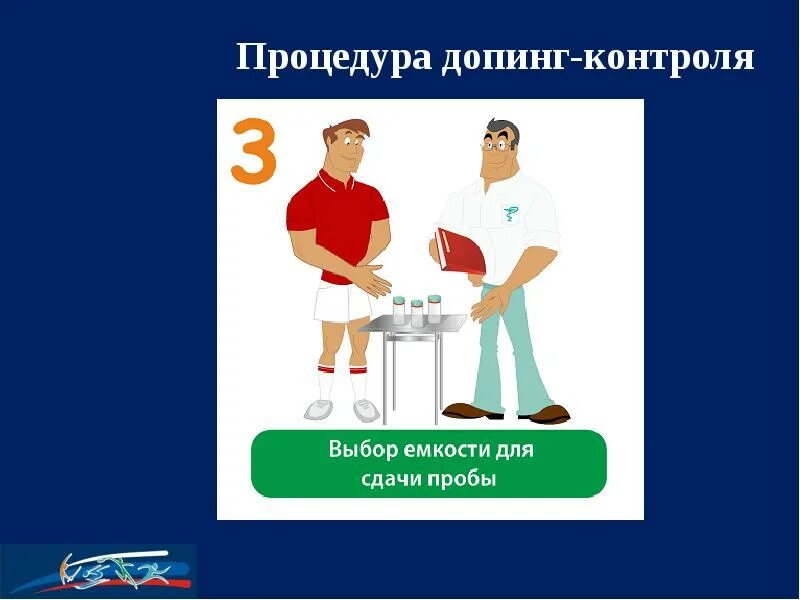 Процедура допинг-контроля

3

Выбор емкости для сдачи пробы