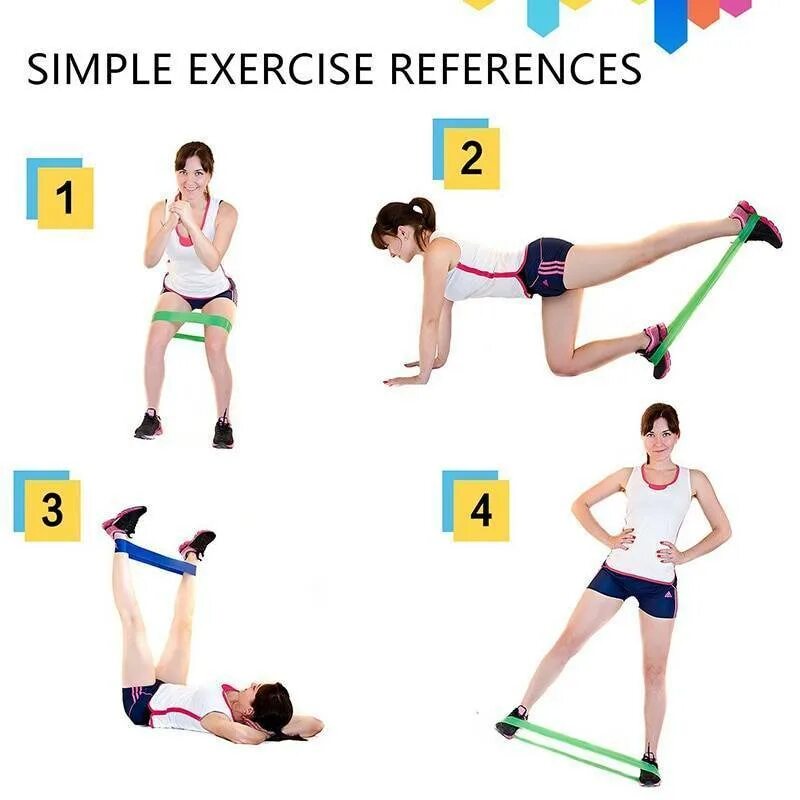 SIMPLE EXERCISE REFERENCES

1

2

3

4