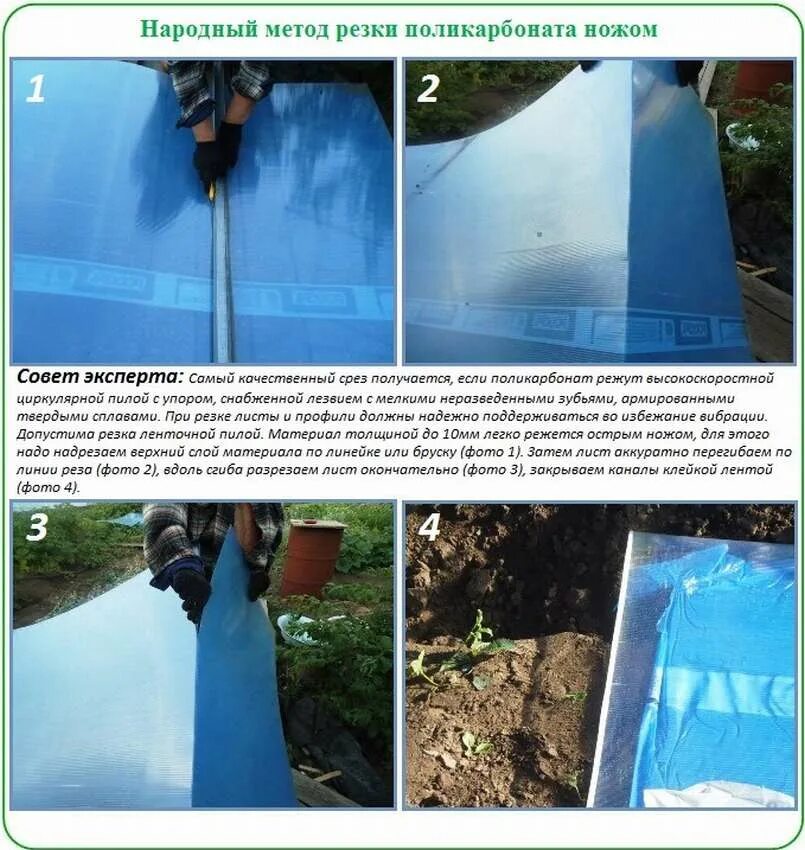 Народный метод резки поликарбоната ножом

1

2

Совет эксперта: Самый качественный срез получается, если поликарбонат режут высокоскоростной циркулярной пилой с упором, снабженной лезвием с мелкими неразведенными зубьями, армированными твердыми сплавами. При резке листы и профили должны надежно поддерживаться во избежание вибрации. Допустима резка ленточной пилой. Материал толщиной до 10мм легко режется острым ножом, для этого надо надрезаем верхний слой материала по линейке или бруску (фото 1). Затем лист аккуратно перегибаем по линии реза (фото 2), вдоль сгиба разрезаем лист окончательно (фото 3), закрываем каналы клейкой лентой (фото 4).

3

4